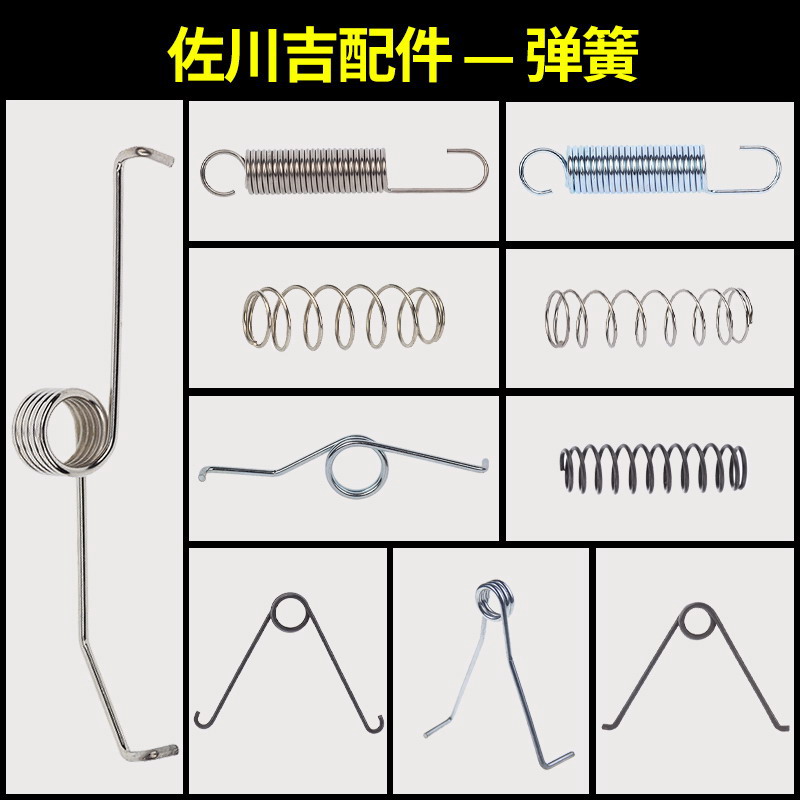 佐川吉配件 — 弹簧