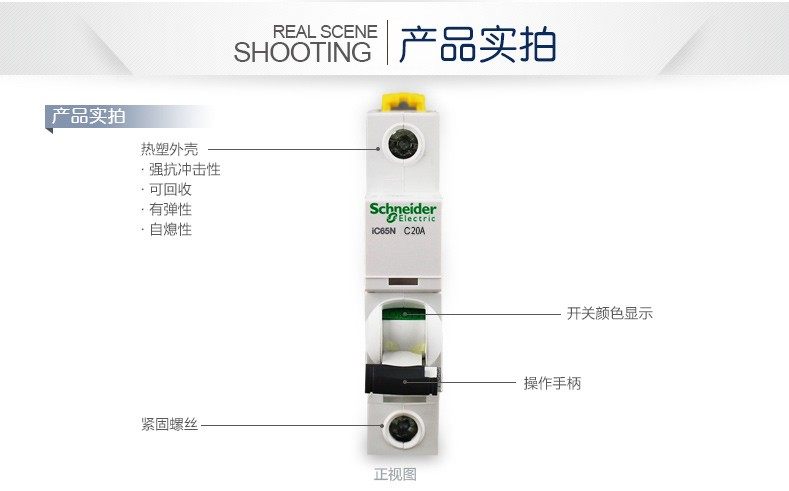 REAL SCENE
SHOOTING
产品实拍

产品实拍

热塑外壳
· 强抗冲击性
· 可回收
· 有弹性
· 自熄性

Schneider Electric
iC65N C20A

开关颜色显示

操作手柄

紧固螺丝

正视图