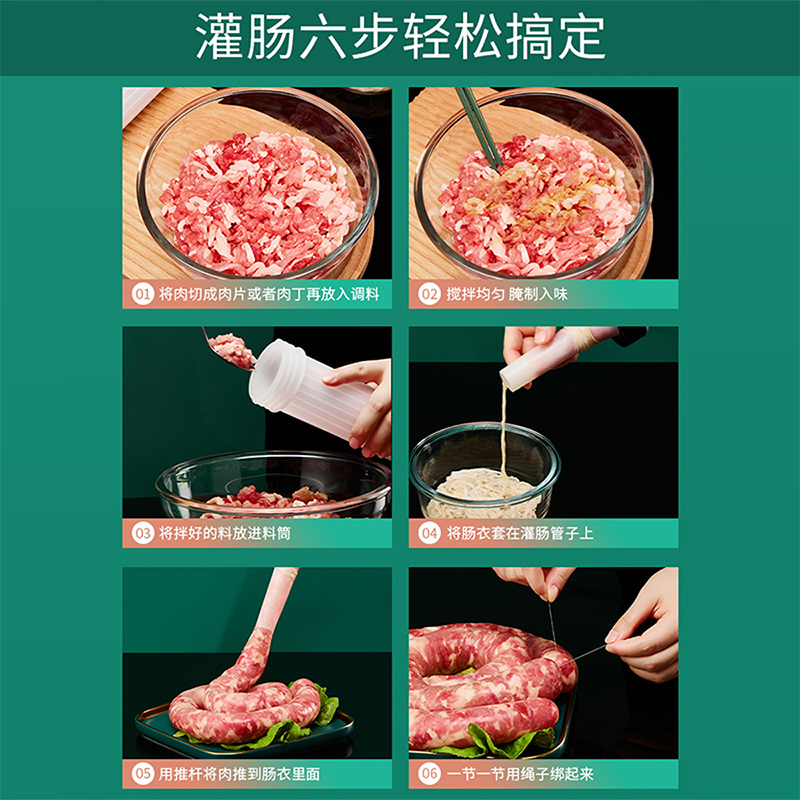 灌肠六步轻松搞定

01 将肉切成肉片或者肉丁再放入调料

02 搅拌均匀 腌制入味

03 将拌好的料放进料筒

04 将肠衣套在灌肠管子上

05 用推杆将肉推到肠衣里面

06 一节一节用绳子绑起来