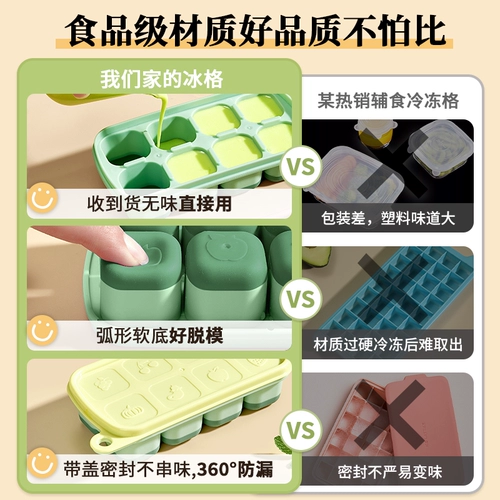 食品级材质好品质不怕比

我们家的冰格

收到货无味直接用

弧形软底好脱模

带盖密封不串味,360°防漏

VS

VS

VS

某热销辅食冷冻格

包装差，塑料味道大

材质过硬冷冻后难取出

密封不严易变味