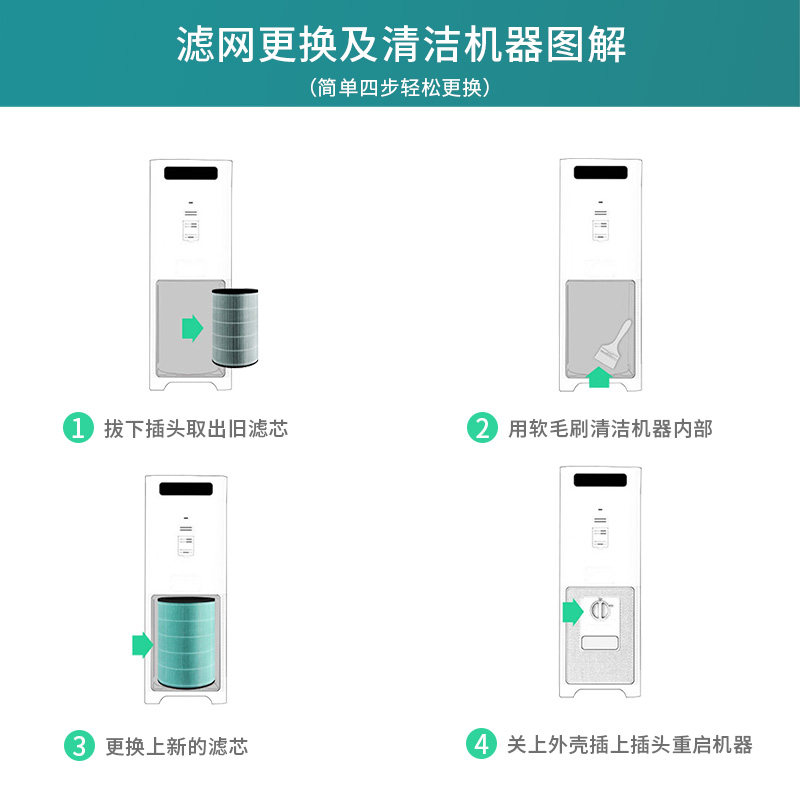 滤网更换及清洁机器图解

（简单四步轻松更换）

1 拔下插头取出旧滤芯

2 用软毛刷清洁机器内部

3 更换上新的滤芯

4 关上外壳插上插头重启机器