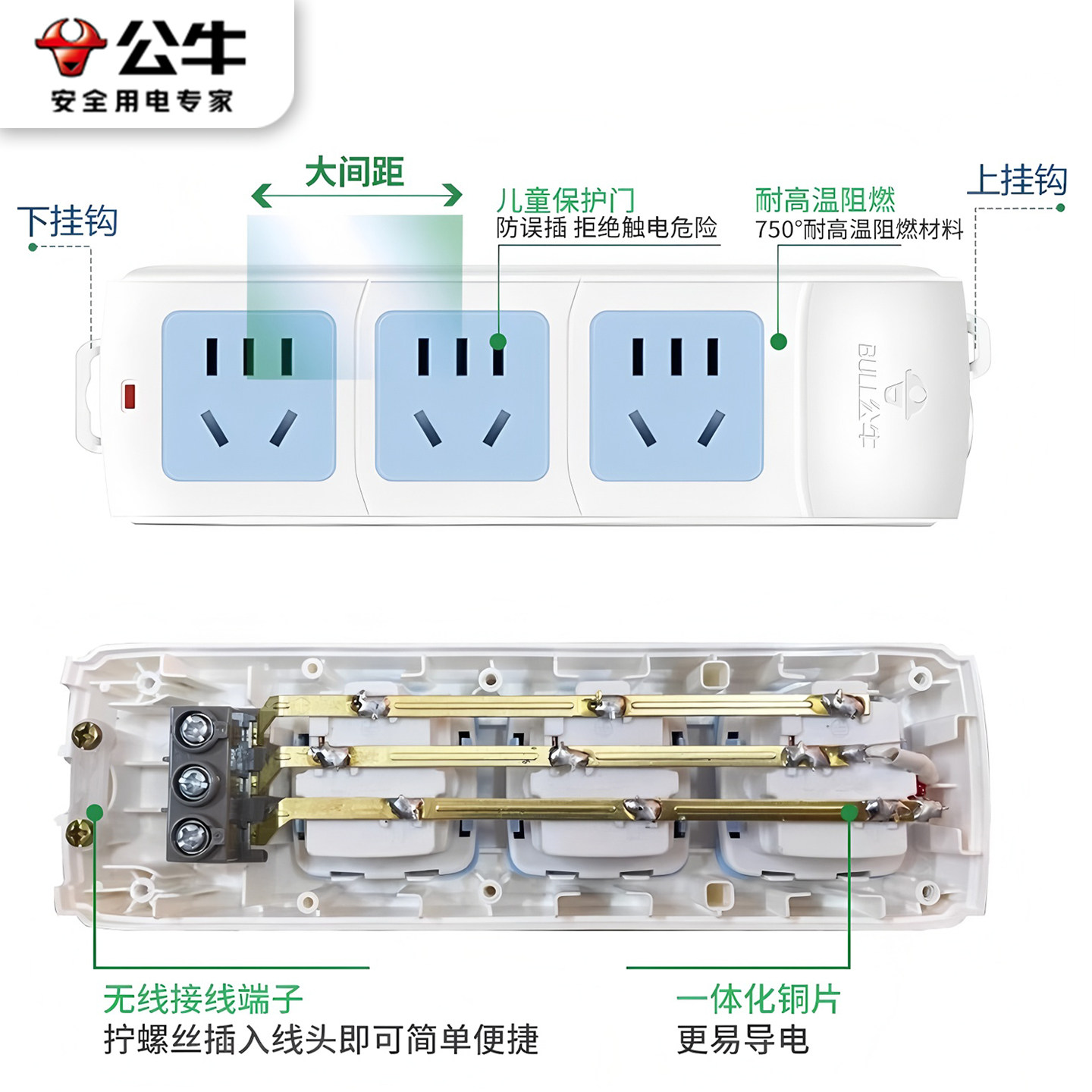 公牛
安全用电专家

下挂钩

大间距

儿童保护门
防误插 拒绝触电危险

耐高温阻燃
750°耐高温阻燃材料

上挂钩

BULL公牛

无线接线端子
拧螺丝插入线头即可简单便捷

一体化铜片
更易导电