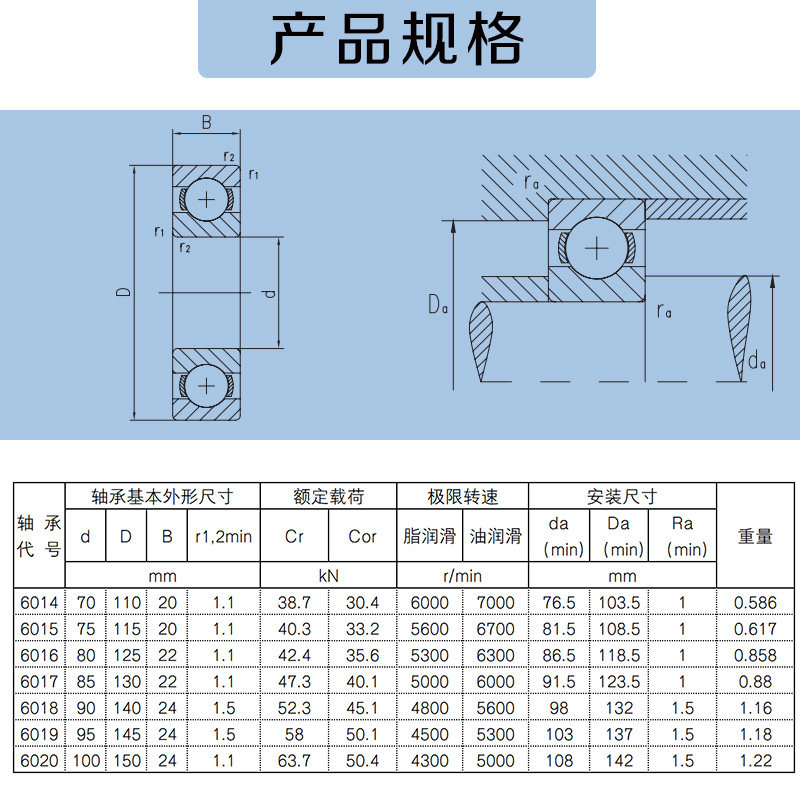 产品规格

B
$r_2$
$r_1$
$r_1$
$r_2$
D
d

$r_a$
$D_a$
$r_a$
$d_a$

| 轴承代号 | 轴承基本外形尺寸 | | | | 额定载荷 | | 极限转速 | | 安装尺寸 | | | 重量 |
|---|---|---|---|---|---|---|---|---|---|---|---|---|
| | d | D | B | r1,2min | Cr | Cor | 脂润滑 | 油润滑 | da (min) | Da (min) | Ra (min) | |
| | mm | | | | kN | | r/min | | mm | | | |
| 6014 | 70 | 110 | 20 | 1.1 | 38.7 | 30.4 | 6000 | 7000 | 76.5 | 103.5 | 1 | 0.586 |
| 6015 | 75 | 115 | 20 | 1.1 | 40.3 | 33.2 | 5600 | 6700 | 81.5 | 108.5 | 1 | 0.617 |
| 6016 | 80 | 125 | 22 | 1.1 | 42.4 | 35.6 | 5300 | 6300 | 86.5 | 118.5 | 1 | 0.858 |
| 6017 | 85 | 130 | 22 | 1.1 | 47.3 | 40.1 | 5000 | 6000 | 91.5 | 123.5 | 1 | 0.88 |
| 6018 | 90 | 140 | 24 | 1.5 | 52.3 | 45.1 | 4800 | 5600 | 98 | 132 | 1.5 | 1.16 |
| 6019 | 95 | 145 | 24 | 1.5 | 58 | 50.1 | 4500 | 5300 | 103 | 137 | 1.5 | 1.18 |
| 6020 | 100 | 150 | 24 | 1.1 | 63.7 | 50.4 | 4300 | 5000 | 108 | 142 | 1.5 | 1.22 |