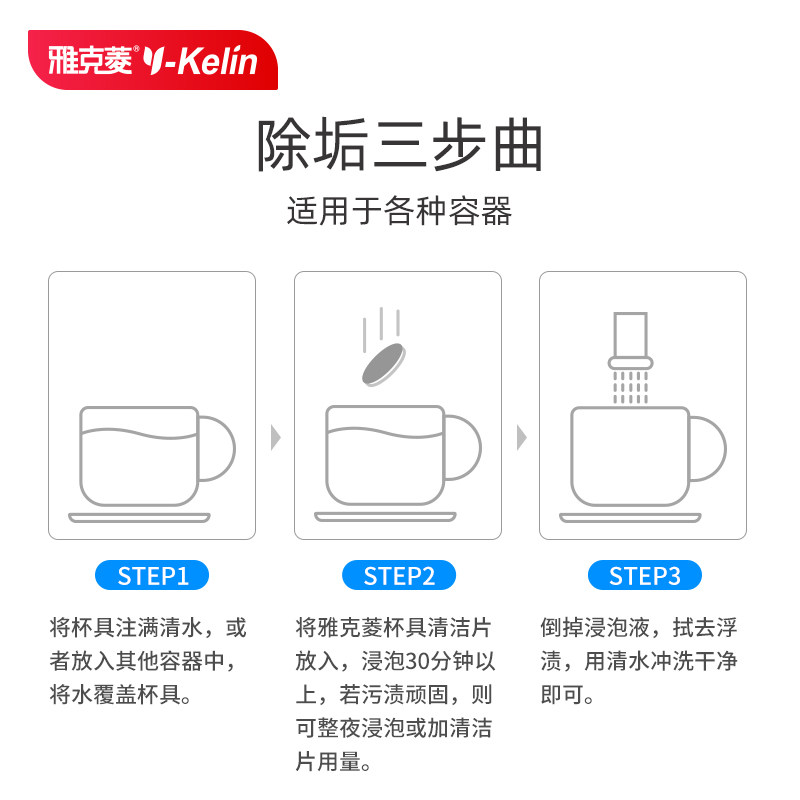 雅克菱® Y-Kelin

除垢三步曲

适用于各种容器

STEP1

将杯具注满清水，或者放入其他容器中，将水覆盖杯具。

STEP2

将雅克菱杯具清洁片放入，浸泡30分钟以上，若污渍顽固，则可整夜浸泡或加清洁片用量。

STEP3

倒掉浸泡液，拭去浮渍，用清水冲洗干净即可。