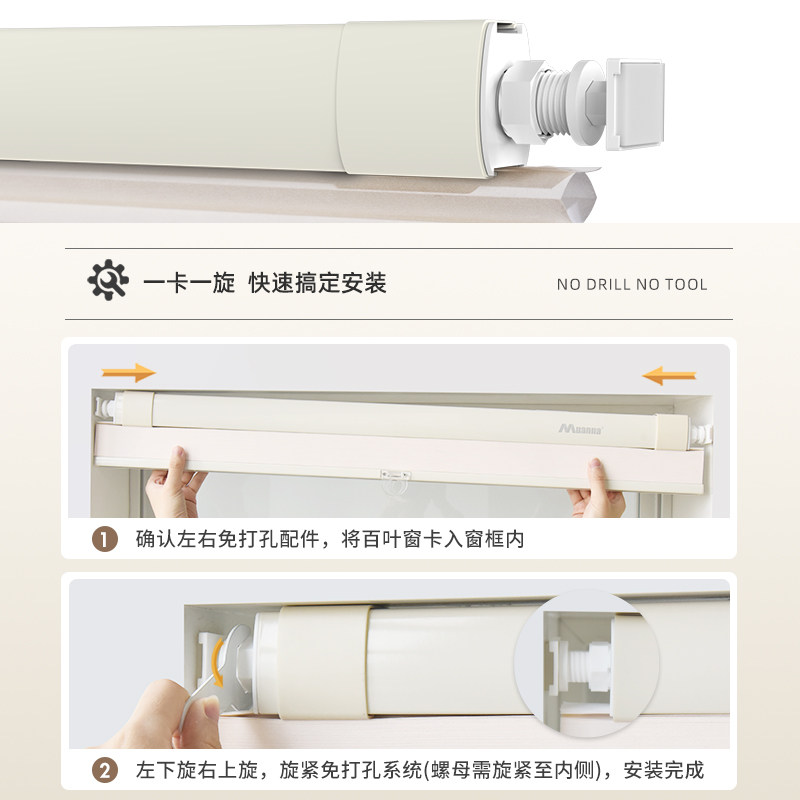 一卡一旋 快速搞定安装

NO DRILL NO TOOL

Muanna

1 确认左右免打孔配件，将百叶窗卡入窗框内

2 左下旋右上旋，旋紧免打孔系统(螺母需旋紧至内侧)，安装完成