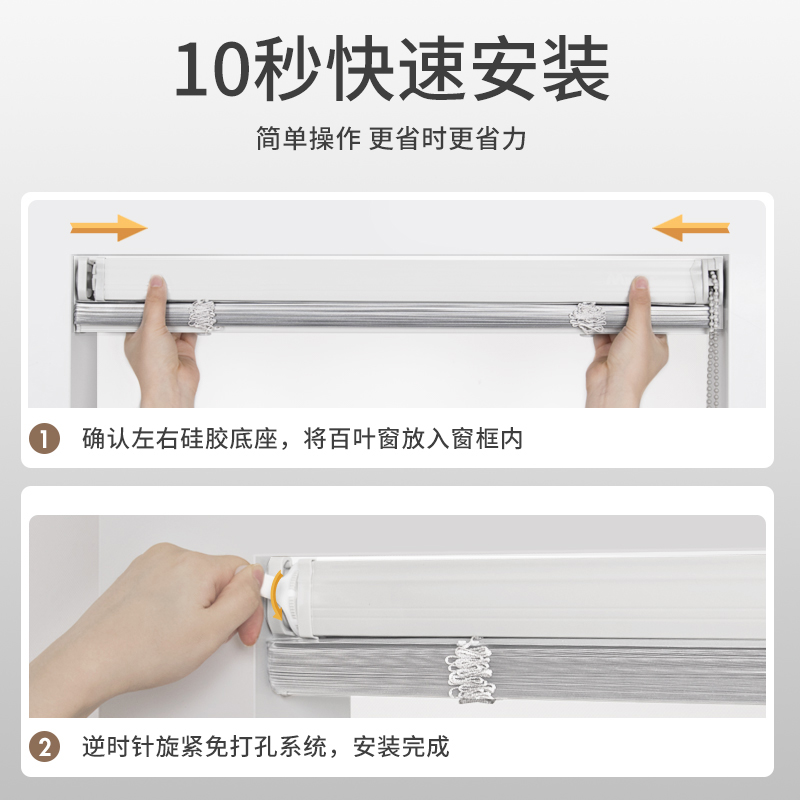 10秒快速安装

简单操作 更省时更省力

1 确认左右硅胶底座，将百叶窗放入窗框内

2 逆时针旋紧免打孔系统，安装完成