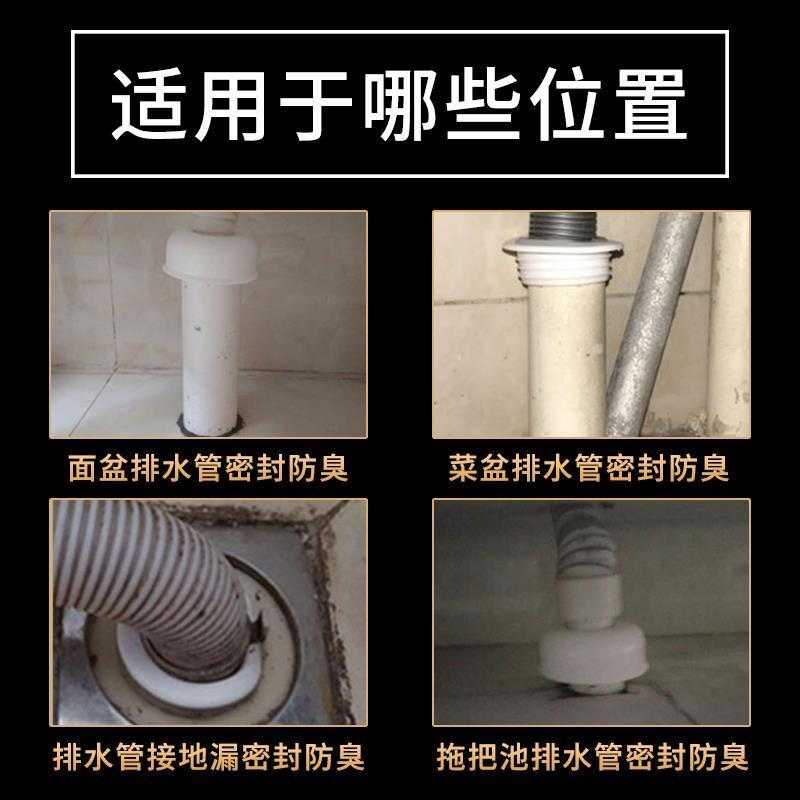 适用于哪些位置

面盆排水管密封防臭

菜盆排水管密封防臭

排水管接地漏密封防臭

拖把池排水管密封防臭