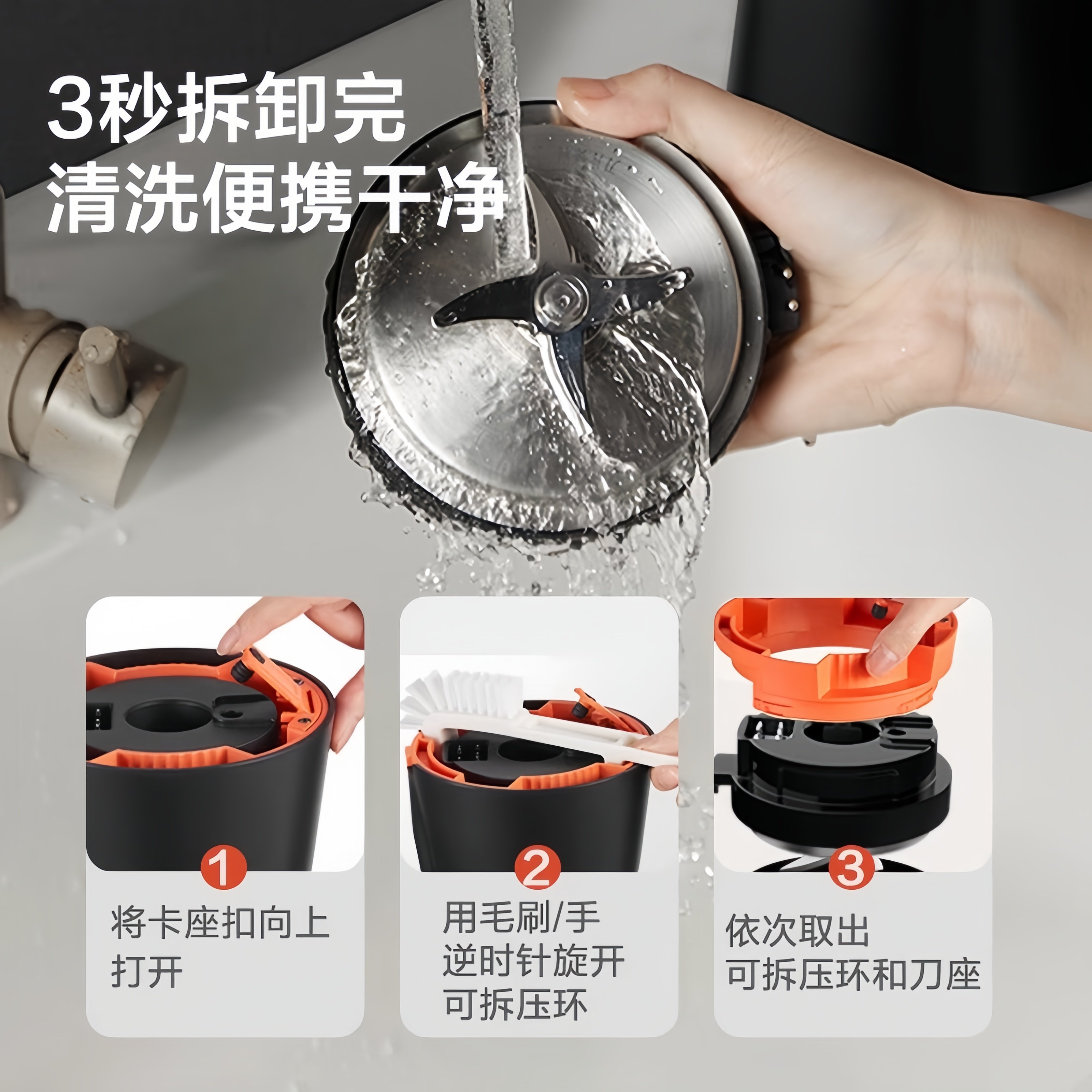 3秒拆卸完
清洗便携干净

1
将卡座扣向上打开

2
用毛刷/手逆时针旋开可拆压环

3
依次取出可拆压环和刀座