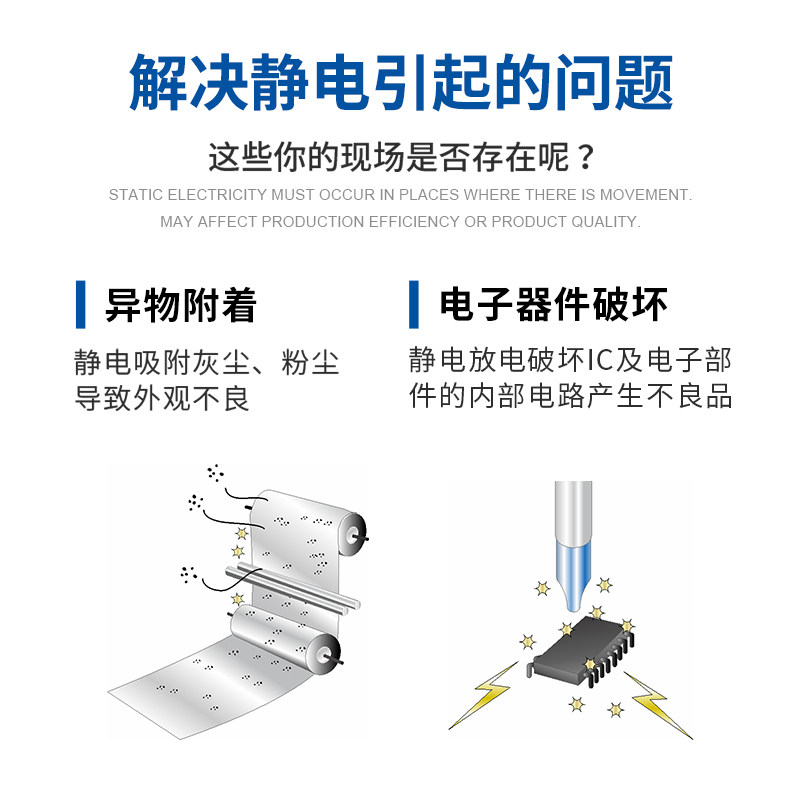 解决静电引起的问题

这些你的现场是否存在呢？

STATIC ELECTRICITY MUST OCCUR IN PLACES WHERE THERE IS MOVEMENT.
MAY AFFECT PRODUCTION EFFICIENCY OR PRODUCT QUALITY.

异物附着

静电吸附灰尘、粉尘导致外观不良

电子器件破坏

静电放电破坏IC及电子部件的内部电路产生不良品