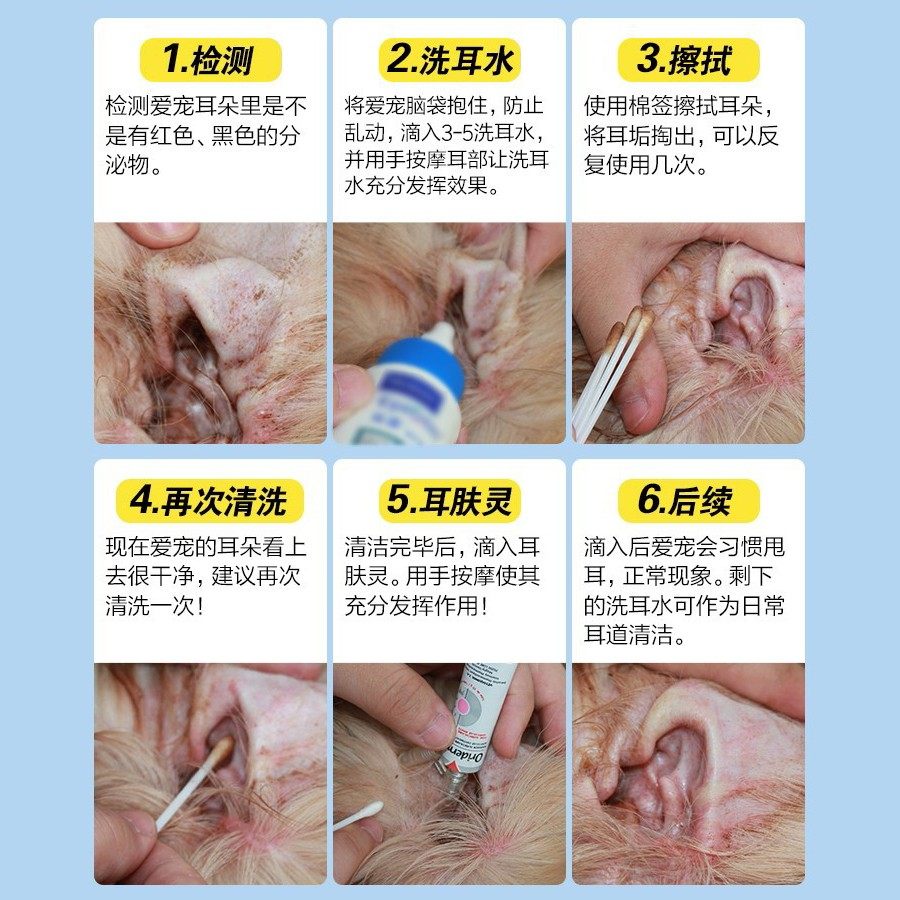 1.检测

检测爱宠耳朵里是不是有红色、黑色的分泌物。

2.洗耳水

将爱宠脑袋抱住，防止乱动，滴入3-5洗耳水，并用手按摩耳部让洗耳水充分发挥效果。

3.擦拭

使用棉签擦拭耳朵，将耳垢掏出，可以反复使用几次。

4.再次清洗

现在爱宠的耳朵看上去很干净，建议再次清洗一次！

5.耳肤灵

清洁完毕后，滴入耳肤灵。用手按摩使其充分发挥作用！

Oridermyl

6.后续

滴入后爱宠会习惯甩耳，正常现象。剩下的洗耳水可作为日常耳道清洁。