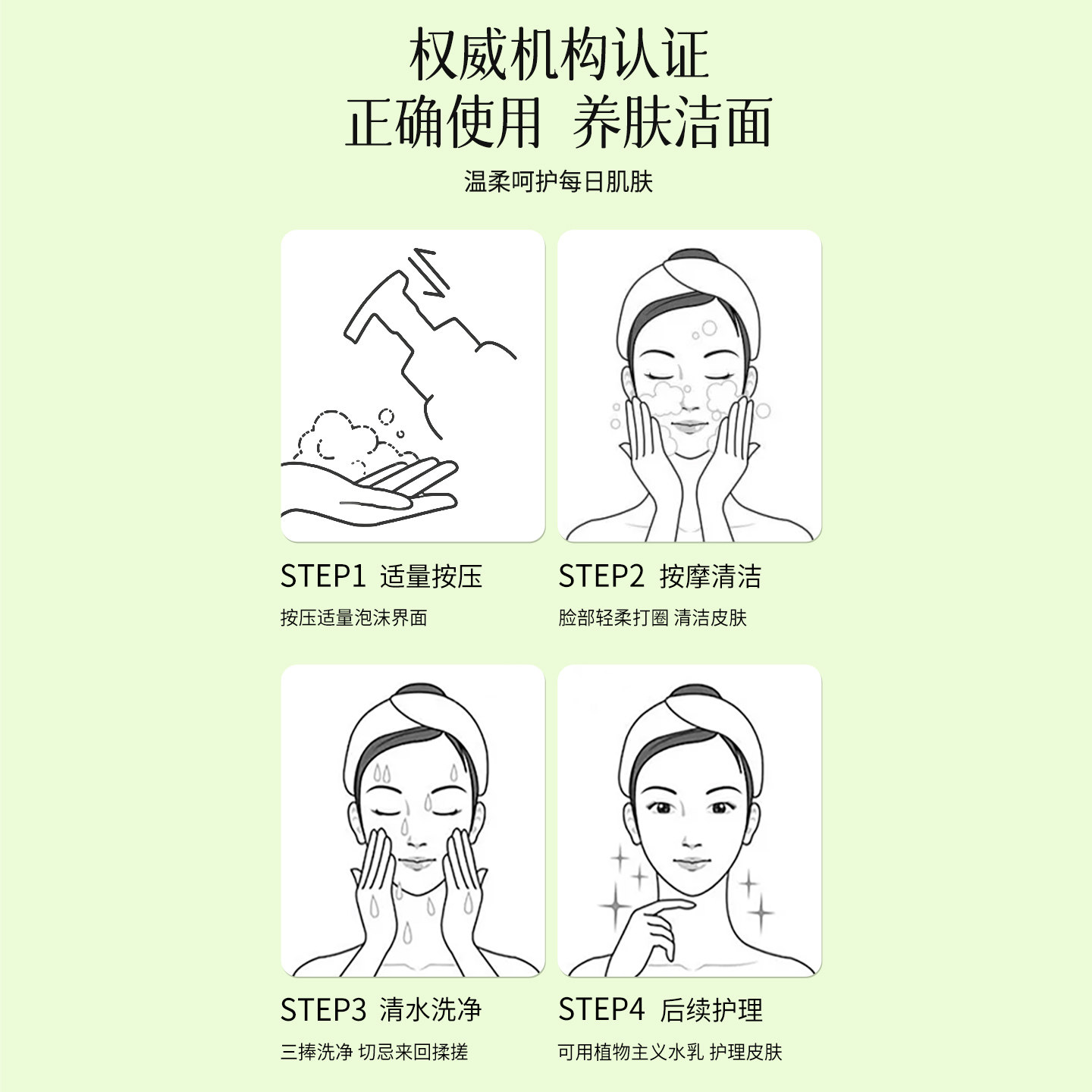 权威机构认证
正确使用 养肤洁面

温柔呵护每日肌肤

STEP1 适量按压
按压适量泡沫界面

STEP2 按摩清洁
脸部轻柔打圈 清洁皮肤

STEP3 清水洗净
三捧洗净 切忌来回揉搓

STEP4 后续护理
可用植物主义水乳 护理皮肤