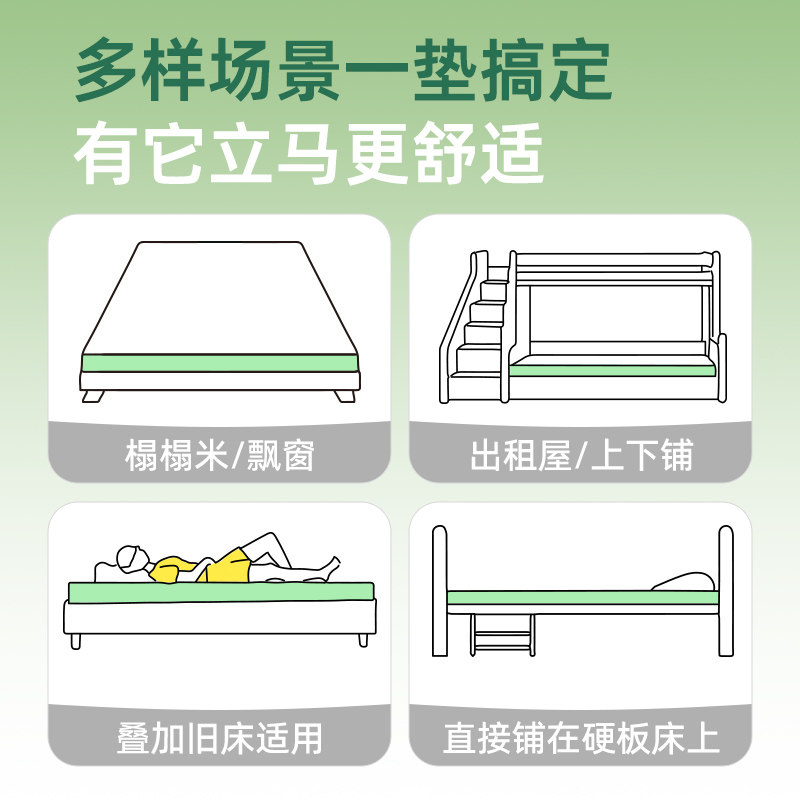 多样场景一垫搞定
有它立马更舒适

榻榻米/飘窗

出租屋/上下铺

叠加旧床适用

直接铺在硬板床上