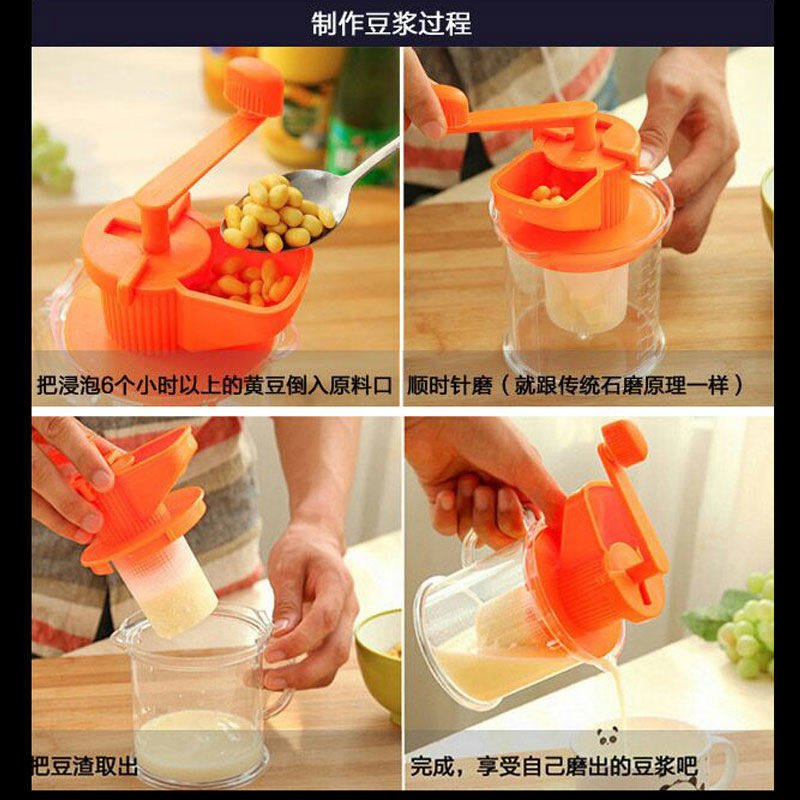 制作豆浆过程

把浸泡6个小时以上的黄豆倒入原料口

顺时针磨（就跟传统石磨原理一样）

把豆渣取出

完成，享受自己磨出的豆浆吧