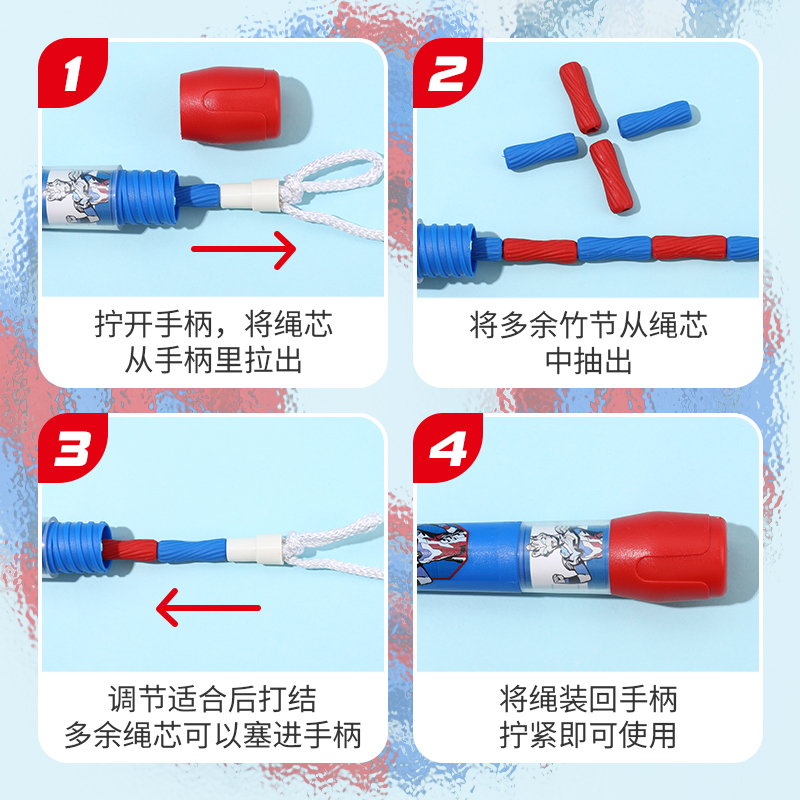 1

拧开手柄，将绳芯从手柄里拉出

2

将多余竹节从绳芯中抽出

3

调节适合后打结
多余绳芯可以塞进手柄

4

将绳装回手柄
拧紧即可使用