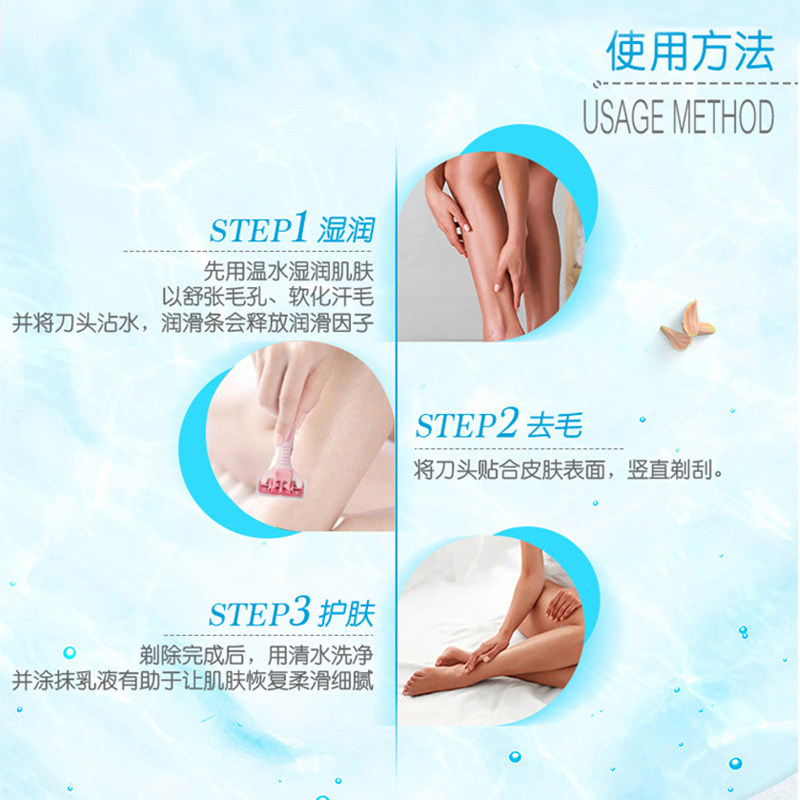 使用方法
USAGE METHOD

STEP1 湿润

先用温水湿润肌肤
以舒张毛孔、软化汗毛
并将刀头沾水，润滑条会释放润滑因子

STEP2 去毛

将刀头贴合皮肤表面，竖直剃刮。

STEP3 护肤

剃除完成后，用清水洗净
并涂抹乳液有助于让肌肤恢复柔滑细腻