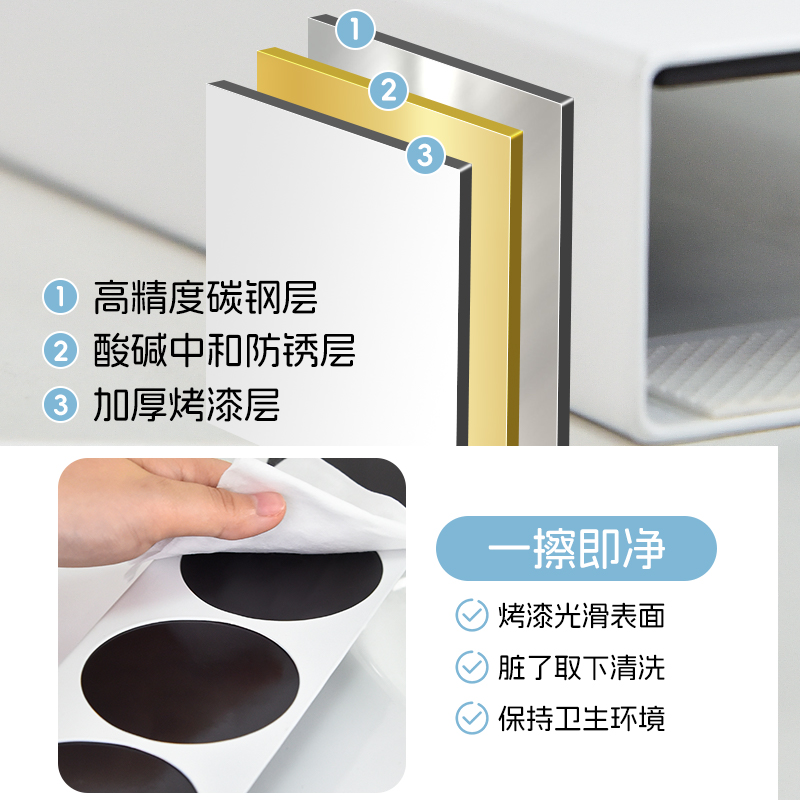 1
2
3

1 高精度碳钢层
2 酸碱中和防锈层
3 加厚烤漆层

一擦即净

烤漆光滑表面
脏了取下清洗
保持卫生环境