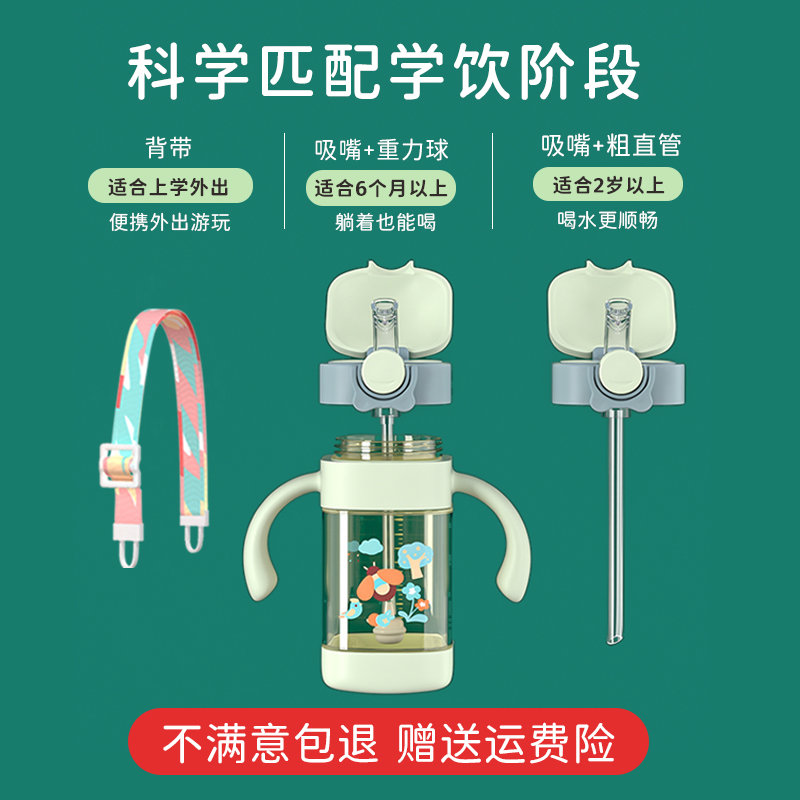 科学匹配学饮阶段

背带
适合上学外出
便携外出游玩

吸嘴+重力球
适合6个月以上
躺着也能喝

吸嘴+粗直管
适合2岁以上
喝水更顺畅

不满意包退 赠送运费险