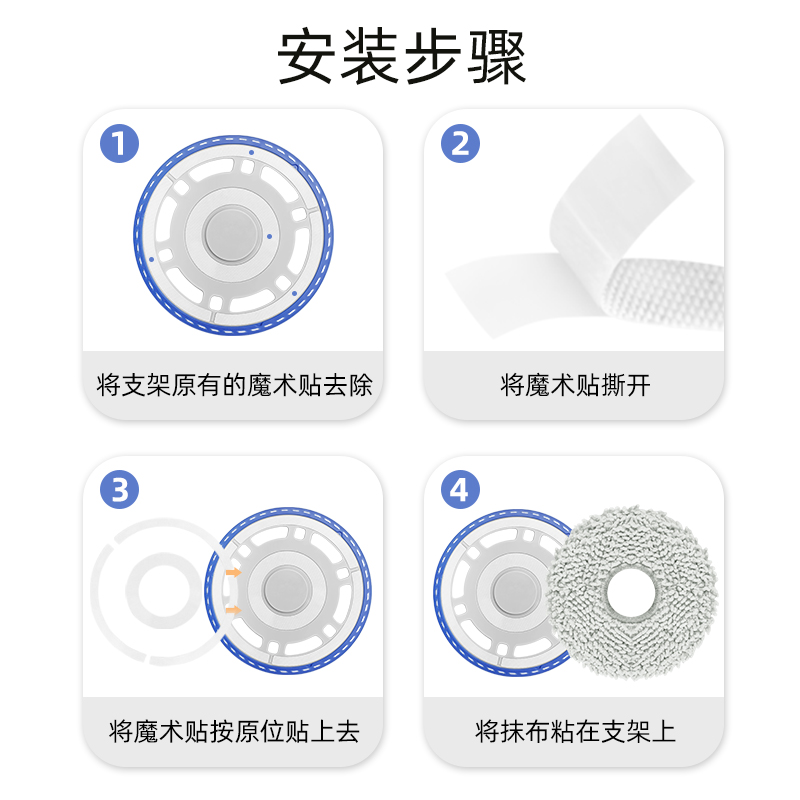 安装步骤

1
将支架原有的魔术贴去除

2
将魔术贴撕开

3
将魔术贴按原位贴上去

4
将抹布粘在支架上