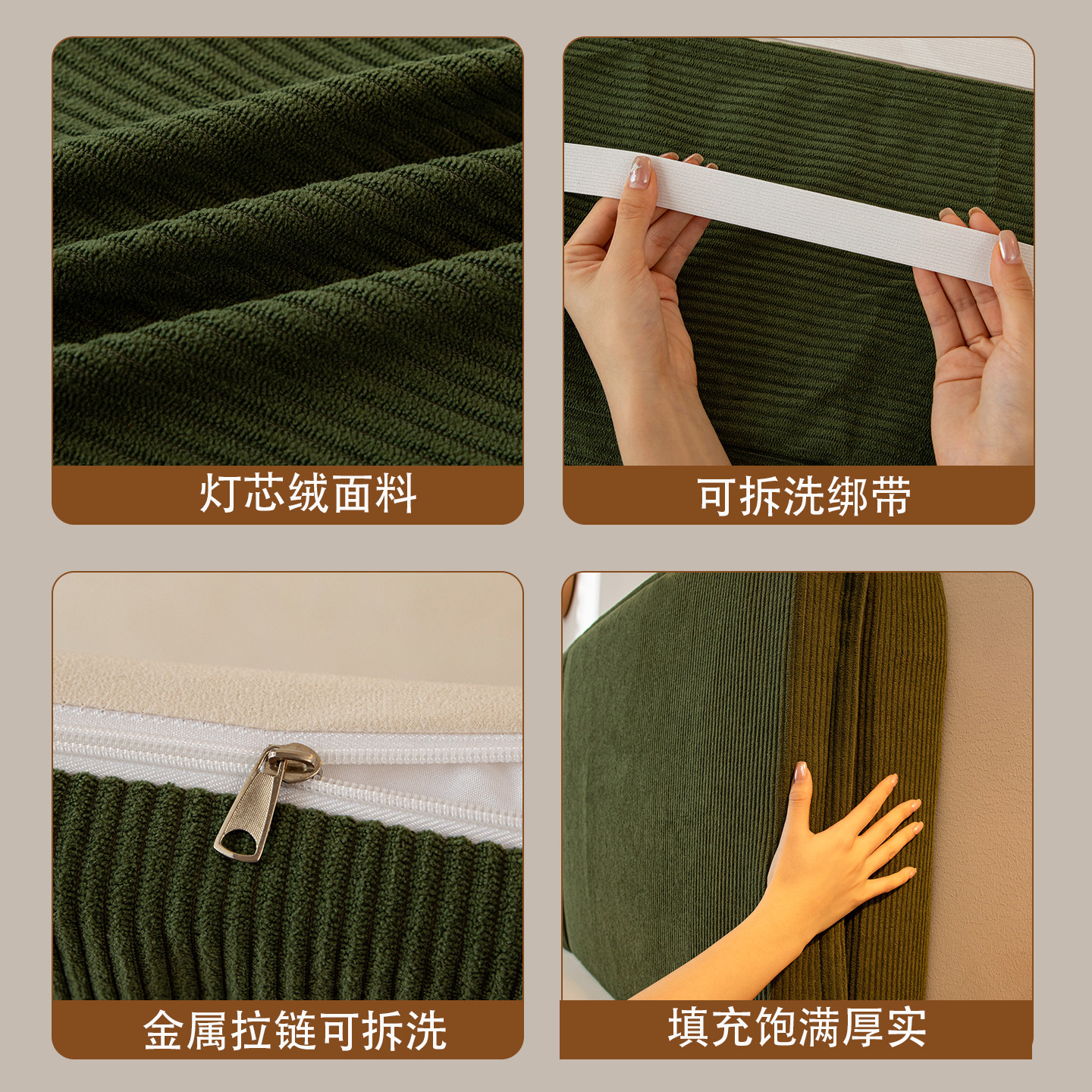 灯芯绒面料

可拆洗绑带

金属拉链可拆洗

填充饱满厚实