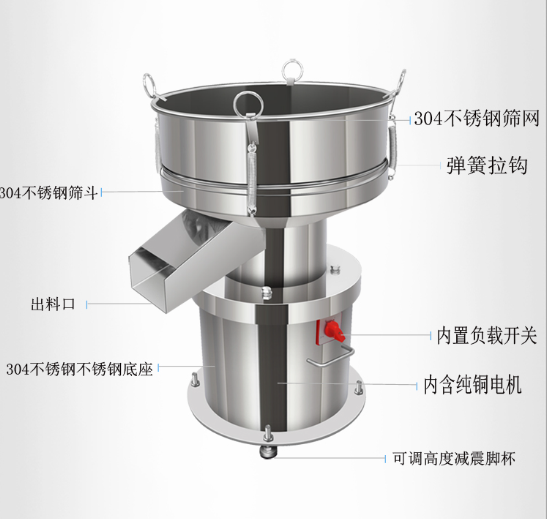 304不锈钢筛网

弹簧拉钩

304不锈钢筛斗

出料口

内置负载开关

304不锈钢不锈钢底座

内含纯铜电机

可调高度减震脚杯