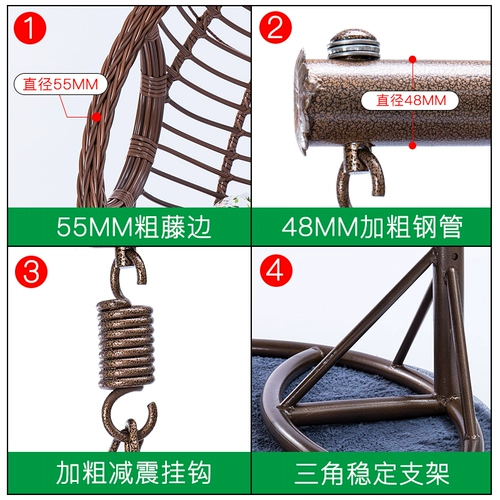 1
直径55MM
55MM粗藤边

2
直径48MM
48MM加粗钢管

3
加粗减震挂钩

4
三角稳定支架