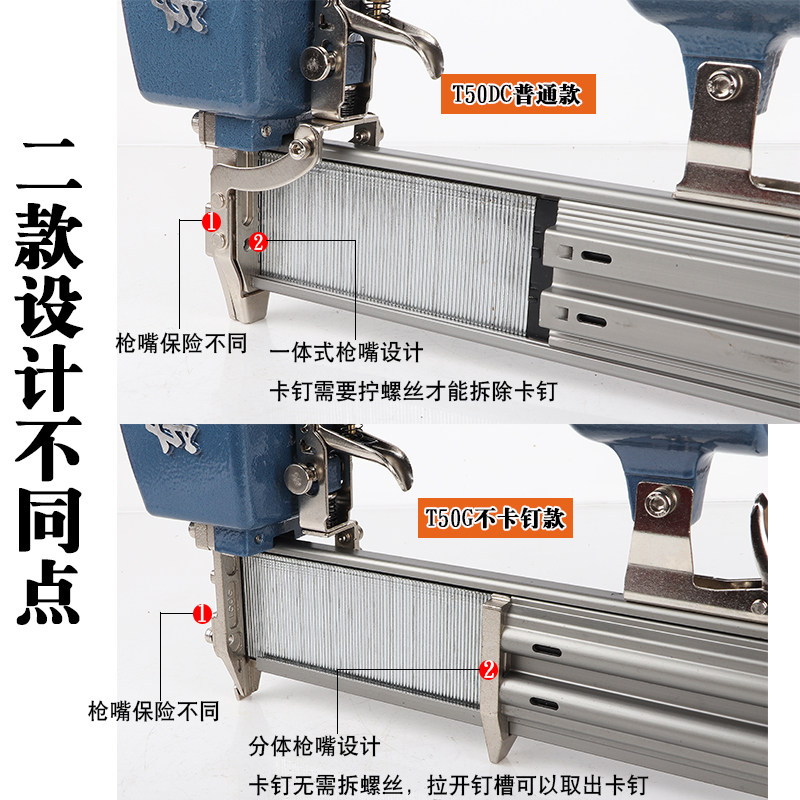 二款设计不同点

T50DC普通款

1

2

枪嘴保险不同

一体式枪嘴设计

卡钉需要拧螺丝才能拆除卡钉

T50G不卡钉款

1

2

枪嘴保险不同

分体枪嘴设计

卡钉无需拆螺丝，拉开钉槽可以取出卡钉