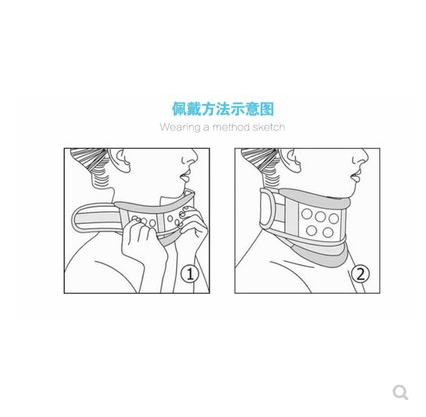 佩戴方法示意图
Wearing a method sketch

①

②