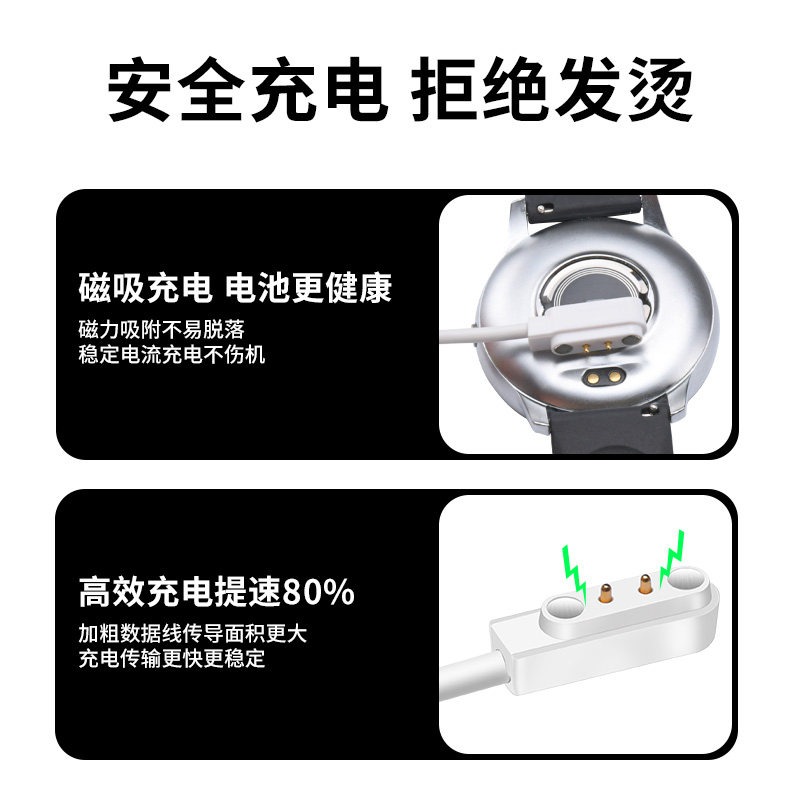 安全充电 拒绝发烫

磁吸充电 电池更健康

磁力吸附不易脱落
稳定电流充电不伤机

高效充电提速80%

加粗数据线传导面积更大
充电传输更快更稳定