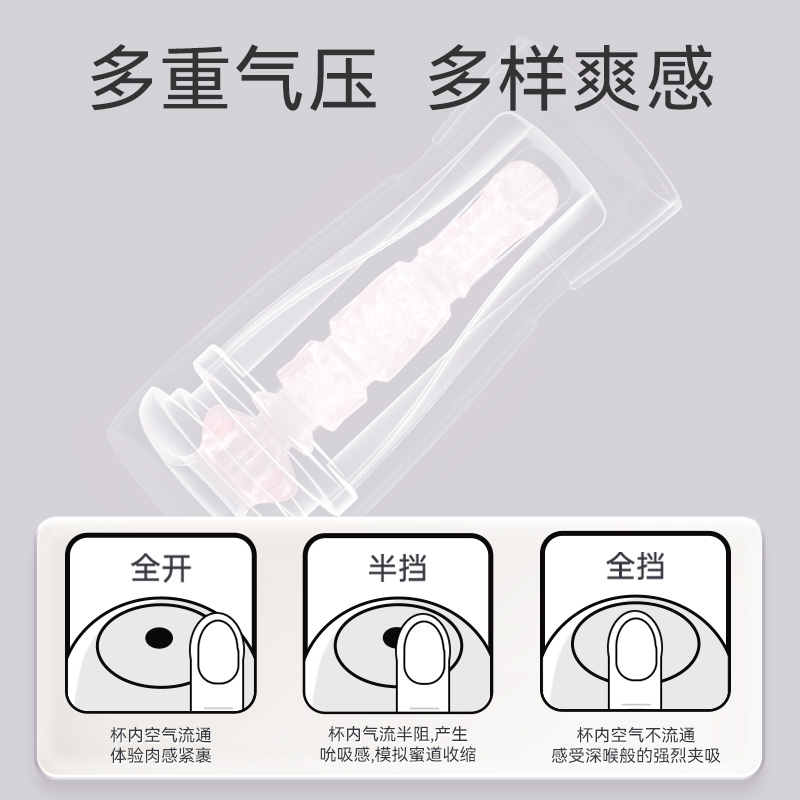 多重气压 多样爽感

全开

杯内空气流通
体验肉感紧裹

半挡

杯内气流半阻,产生
吮吸感,模拟蜜道收缩

全挡

杯内空气不流通
感受深喉般的强烈夹吸