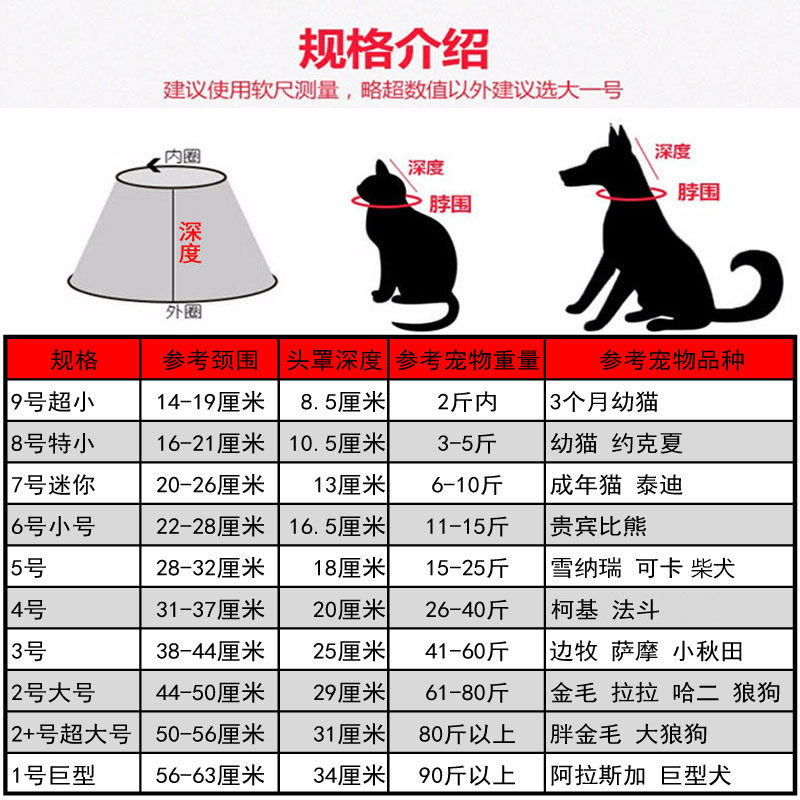 规格介绍
建议使用软尺测量，略超数值以外建议选大一号

内圈
深度
外圈

深度
脖围

深度
脖围

| 规格 | 参考颈围 | 头罩深度 | 参考宠物重量 | 参考宠物品种 |
|---|---|---|---|---|
| 9号超小 | 14-19厘米 | 8.5厘米 | 2斤内 | 3个月幼猫 |
| 8号特小 | 16-21厘米 | 10.5厘米 | 3-5斤 | 幼猫 约克夏 |
| 7号迷你 | 20-26厘米 | 13厘米 | 6-10斤 | 成年猫 泰迪 |
| 6号小号 | 22-28厘米 | 16.5厘米 | 11-15斤 | 贵宾比熊 |
| 5号 | 28-32厘米 | 18厘米 | 15-25斤 | 雪纳瑞 可卡 柴犬 |
| 4号 | 31-37厘米 | 20厘米 | 26-40斤 | 柯基 法斗 |
| 3号 | 38-44厘米 | 25厘米 | 41-60斤 | 边牧 萨摩 小秋田 |
| 2号大号 | 44-50厘米 | 29厘米 | 61-80斤 | 金毛 拉拉 哈二 狼狗 |
| 2+号超大号 | 50-56厘米 | 31厘米 | 80斤以上 | 胖金毛 大狼狗 |
| 1号巨型 | 56-63厘米 | 34厘米 | 90斤以上 | 阿拉斯加 巨型犬 |