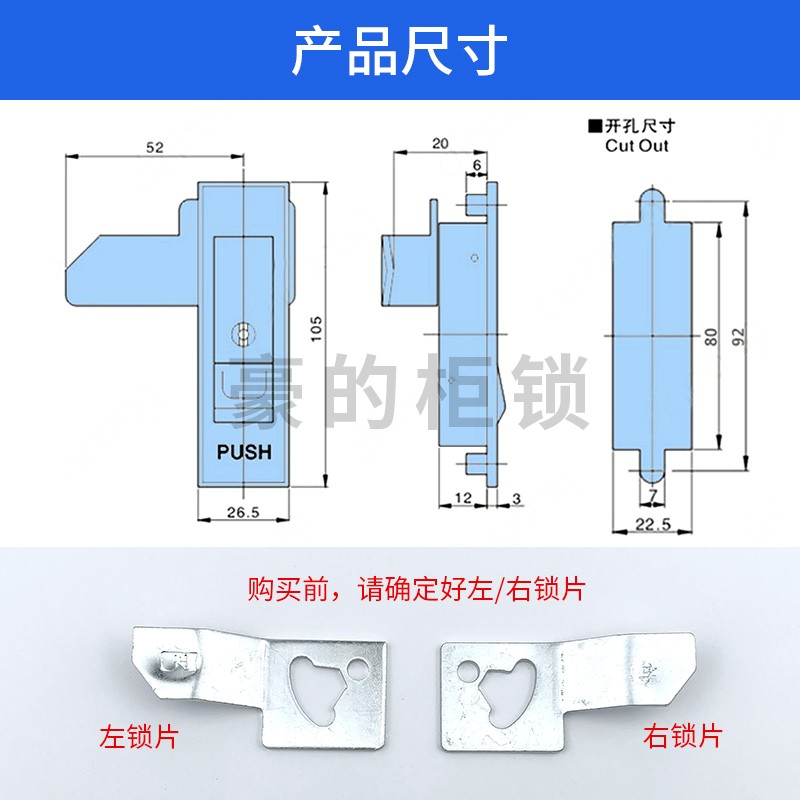 产品尺寸

52

105

PUSH

26.5

20

6

12

3

■开孔尺寸
Cut Out

80

92

7

22.5

豪的柜锁

购买前，请确定好左/右锁片

左锁片

右锁片