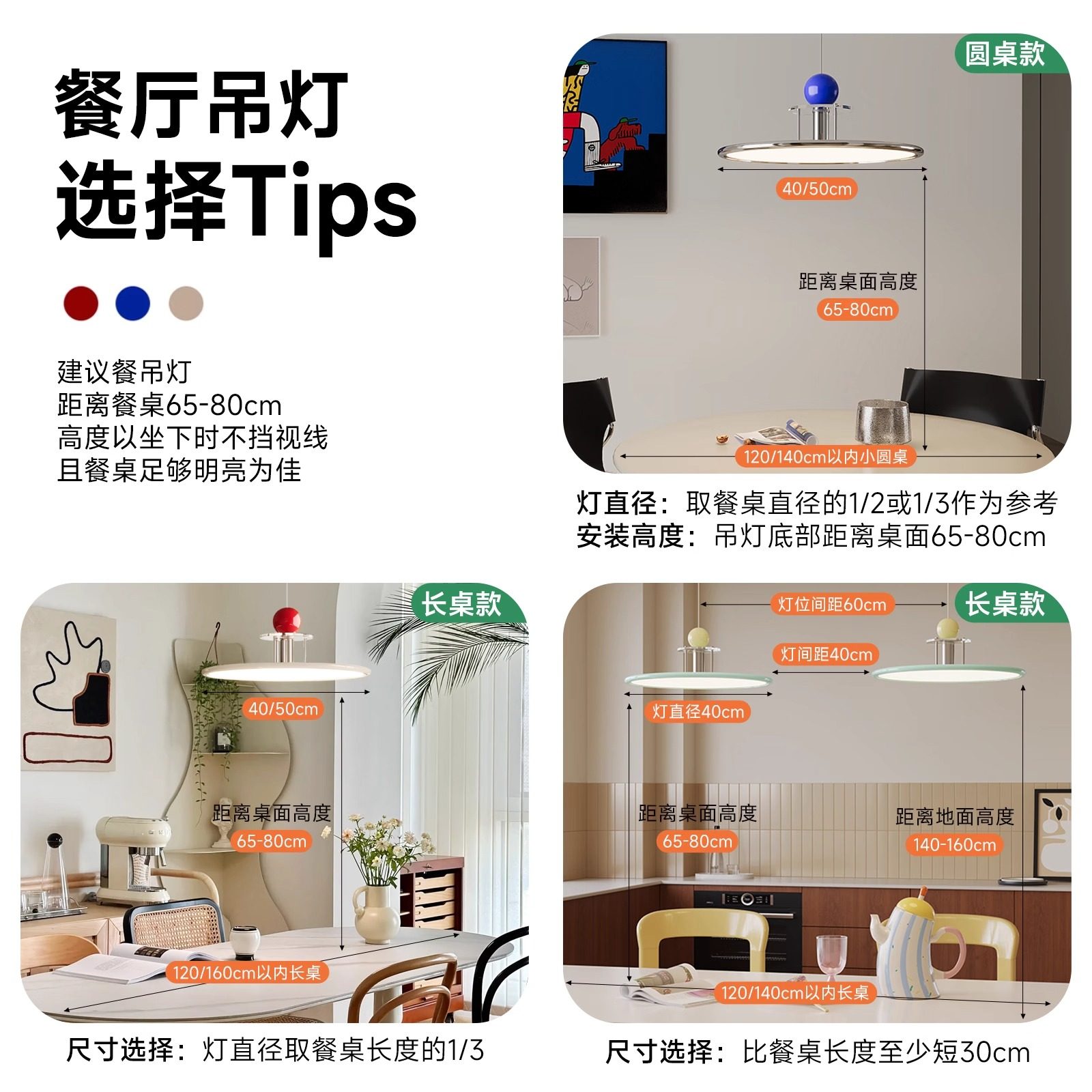 餐厅吊灯
选择Tips

建议餐吊灯
距离餐桌65-80cm
高度以坐下时不挡视线
且餐桌足够明亮为佳

圆桌款
40/50cm
距离桌面高度
65-80cm
120/140cm以内小圆桌

灯直径：取餐桌直径的1/2或1/3作为参考
安装高度：吊灯底部距离桌面65-80cm

长桌款
40/50cm
距离桌面高度
65-80cm
120/160cm以内长桌

尺寸选择：灯直径取餐桌长度的1/3

长桌款
灯位间距60cm
灯间距40cm
灯直径40cm
距离桌面高度
65-80cm
距离地面高度
140-160cm
120/140cm以内长桌

尺寸选择：比餐桌长度至少短30cm