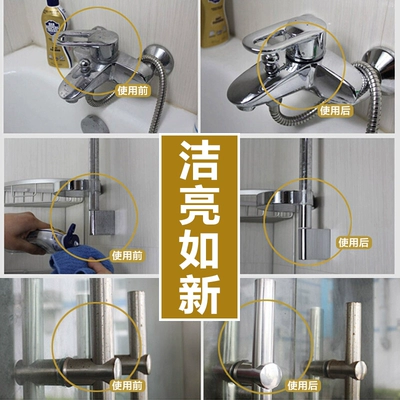 使用前

使用后

洁亮如新

使用前

使用后

使用前

使用后