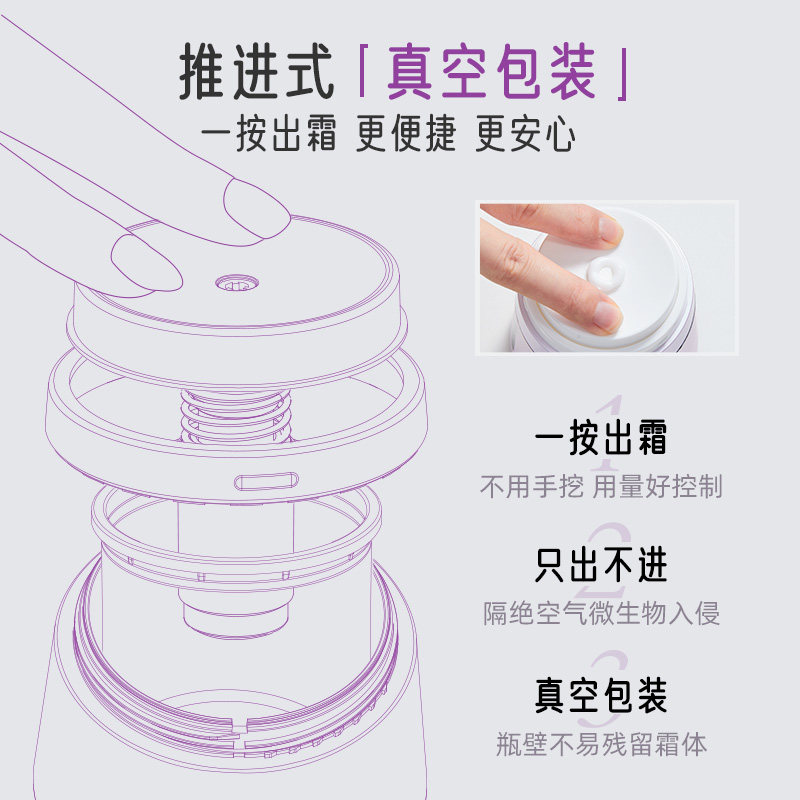 推进式「真空包装」
一按出霜 更便捷 更安心

1
一按出霜
不用手挖 用量好控制

2
只出不进
隔绝空气微生物入侵

3
真空包装
瓶壁不易残留霜体