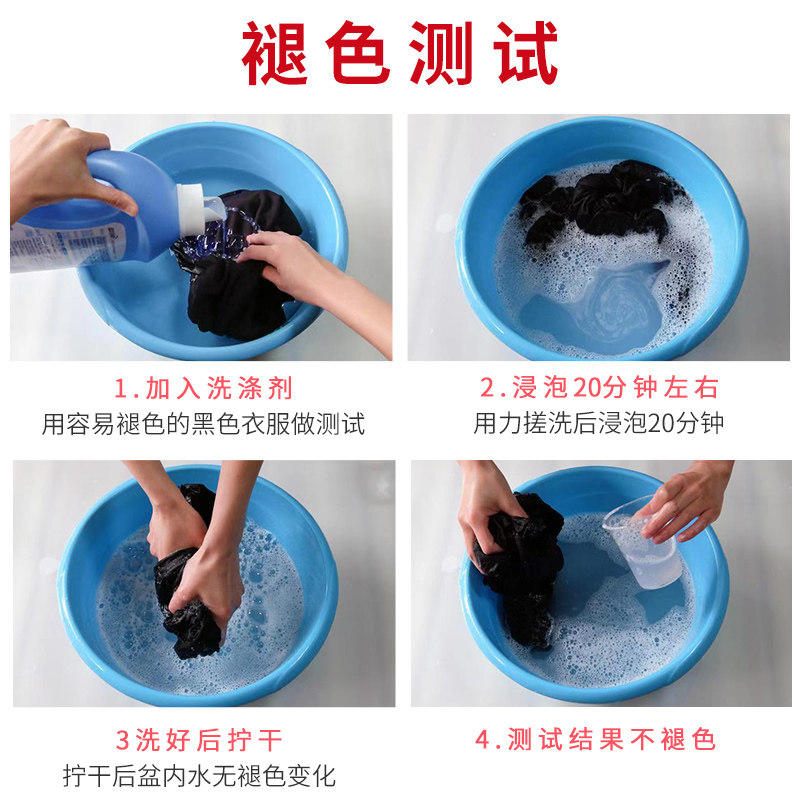 褪色测试

1.加入洗涤剂
用容易褪色的黑色衣服做测试

2.浸泡20分钟左右
用力搓洗后浸泡20分钟

3洗好后拧干
拧干后盆内水无褪色变化

4.测试结果不褪色