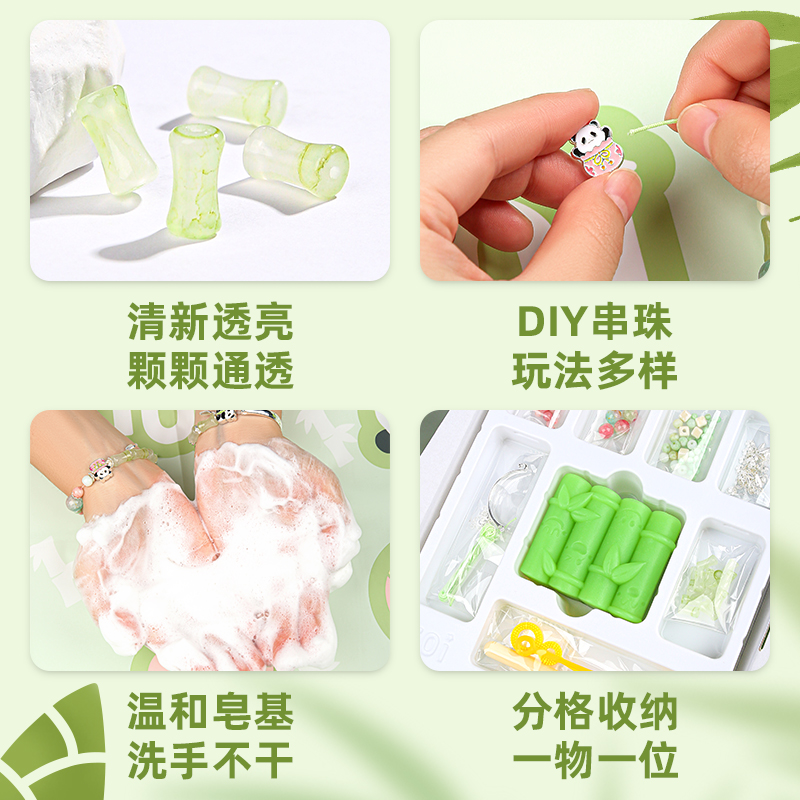 清新透亮
颗颗通透

DIY串珠
玩法多样

温和皂基
洗手不干

分格收纳
一物一位