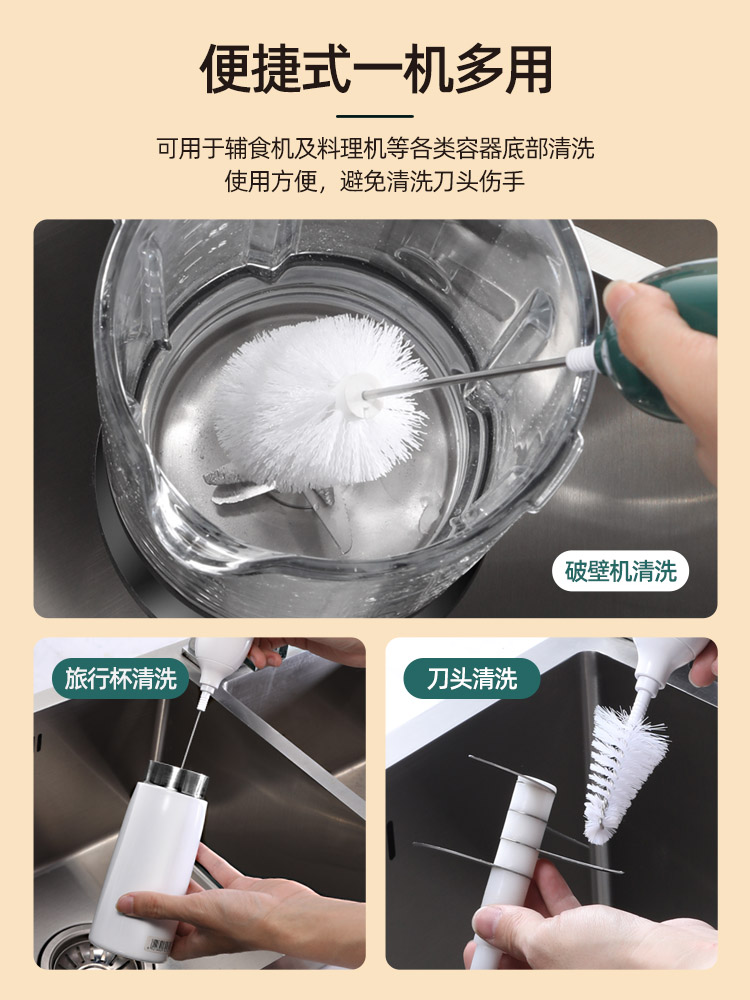 便捷式一机多用

可用于辅食机及料理机等各类容器底部清洗
使用方便，避免清洗刀头伤手

破壁机清洗

旅行杯清洗

刀头清洗