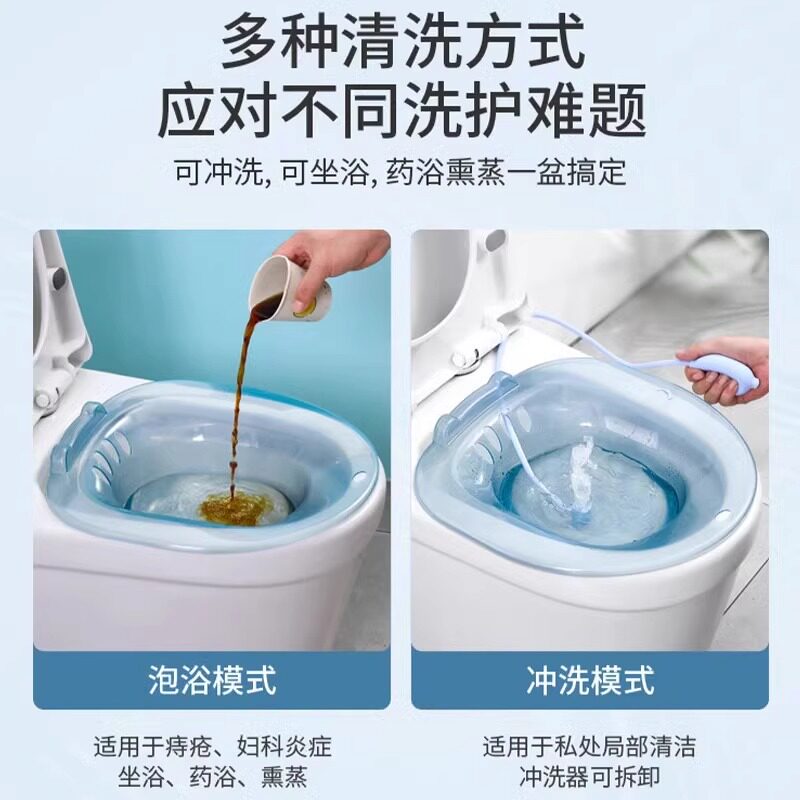 多种清洗方式
应对不同洗护难题

可冲洗, 可坐浴, 药浴熏蒸一盆搞定

泡浴模式

适用于痔疮、妇科炎症
坐浴、药浴、熏蒸

冲洗模式

适用于私处局部清洁
冲洗器可拆卸