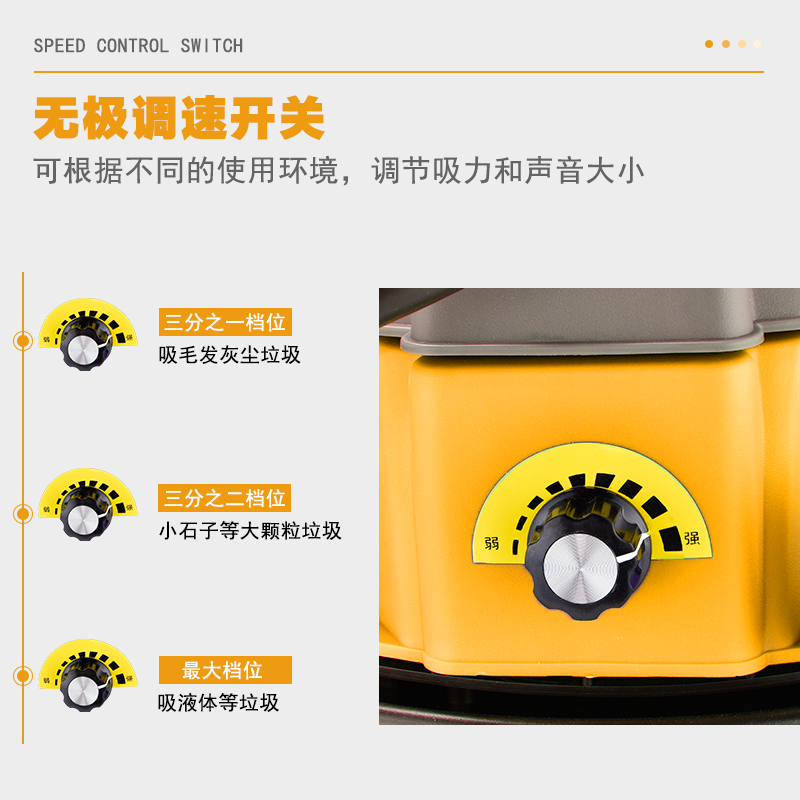 SPEED CONTROL SWITCH

无极调速开关

可根据不同的使用环境，调节吸力和声音大小

弱 强

三分之一档位

吸毛发灰尘垃圾

弱 强

三分之二档位

小石子等大颗粒垃圾

弱 强

最大档位

吸液体等垃圾

弱 强