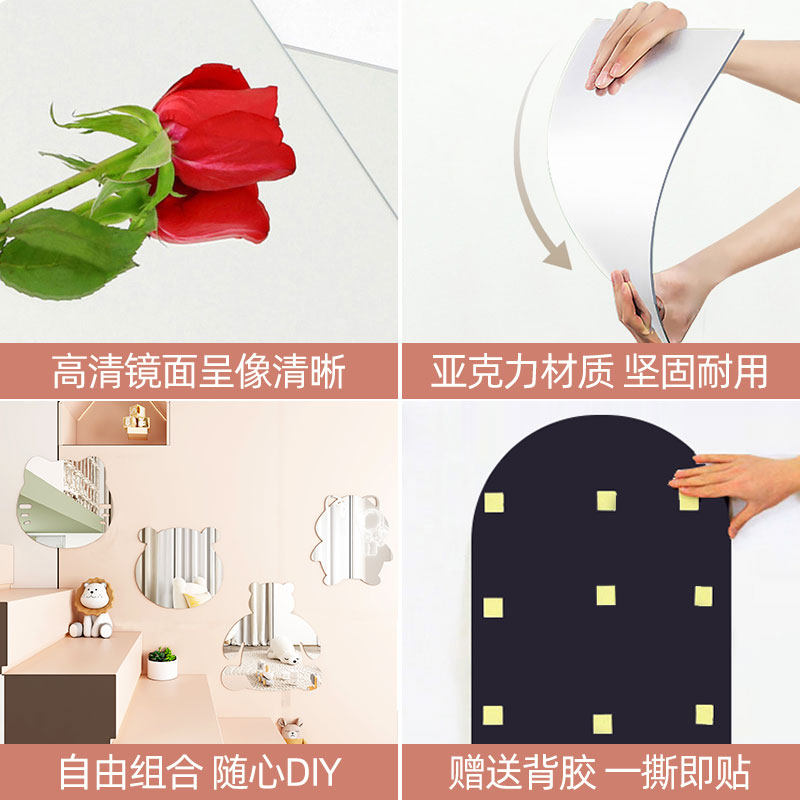 高清镜面呈像清晰

亚克力材质 坚固耐用

自由组合 随心DIY

赠送背胶 一撕即贴