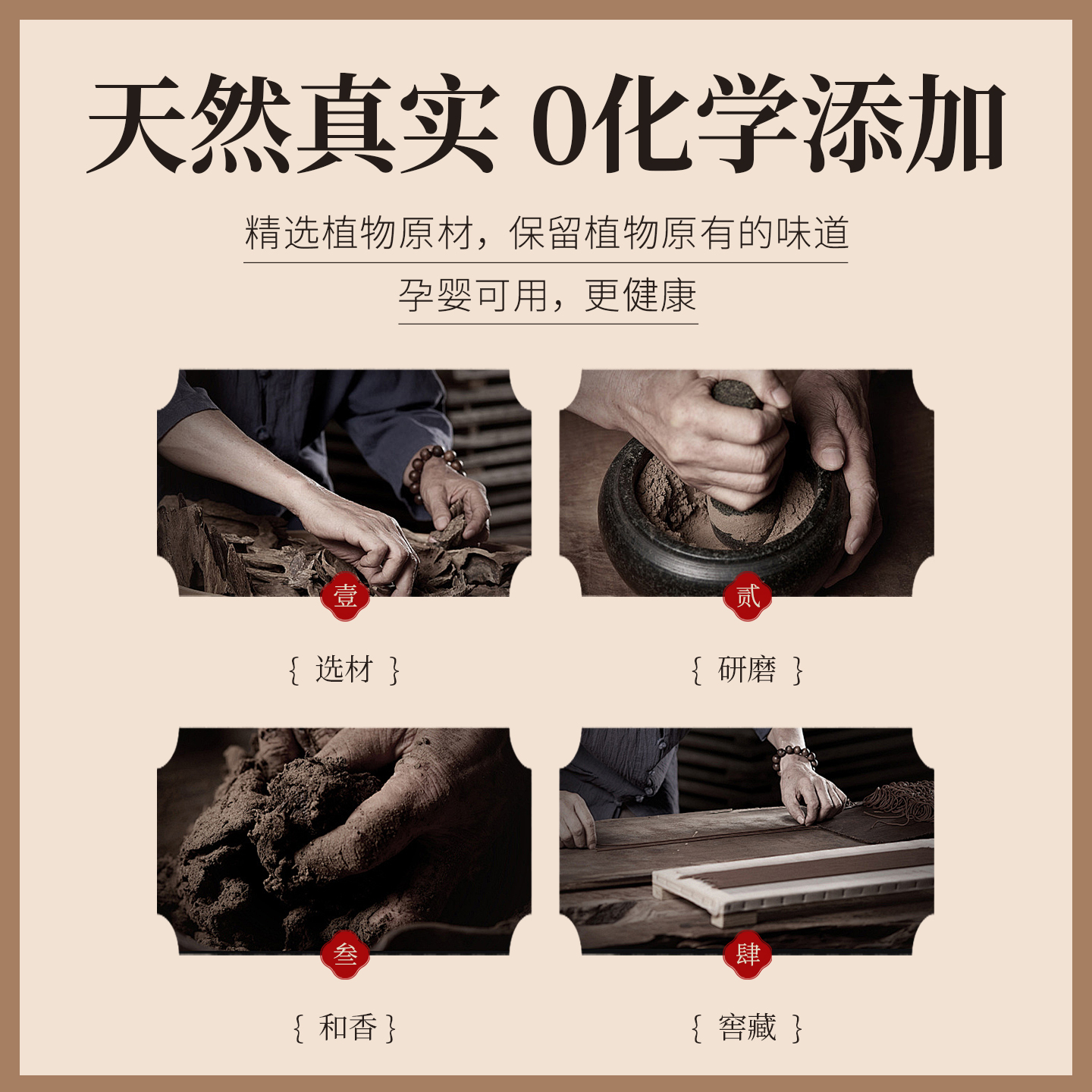 天然真实 0化学添加

精选植物原材，保留植物原有的味道

孕婴可用，更健康

壹

{ 选材 }

贰

{ 研磨 }

叁

{ 和香 }

肆

{ 窖藏 }