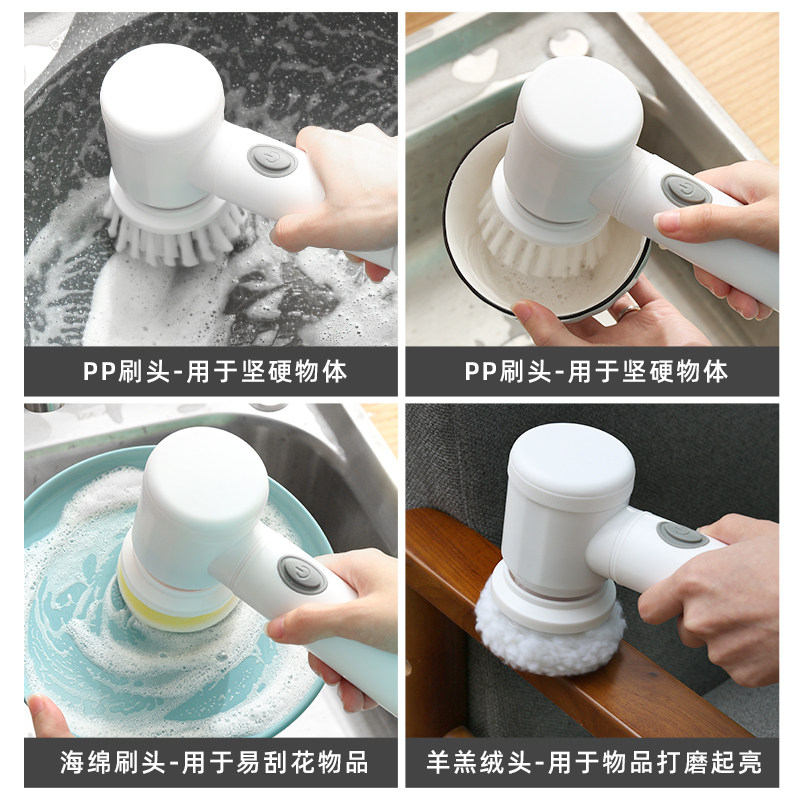 PP刷头-用于坚硬物体

PP刷头-用于坚硬物体

海绵刷头-用于易刮花物品

羊羔绒头-用于物品打磨起亮