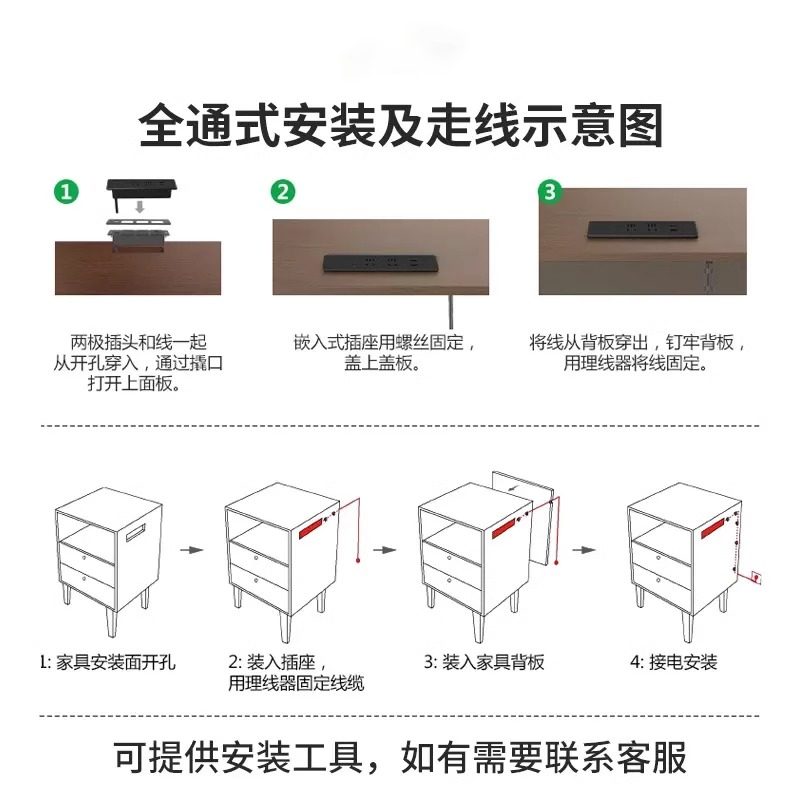 全通式安装及走线示意图

1
两极插头和线一起从开孔穿入，通过撬口打开上面板。

2
嵌入式插座用螺丝固定，盖上盖板。

3
将线从背板穿出，钉牢背板，用理线器将线固定。

1: 家具安装面开孔

2: 装入插座，用理线器固定线缆

3: 装入家具背板

4: 接电安装

可提供安装工具，如有需要联系客服