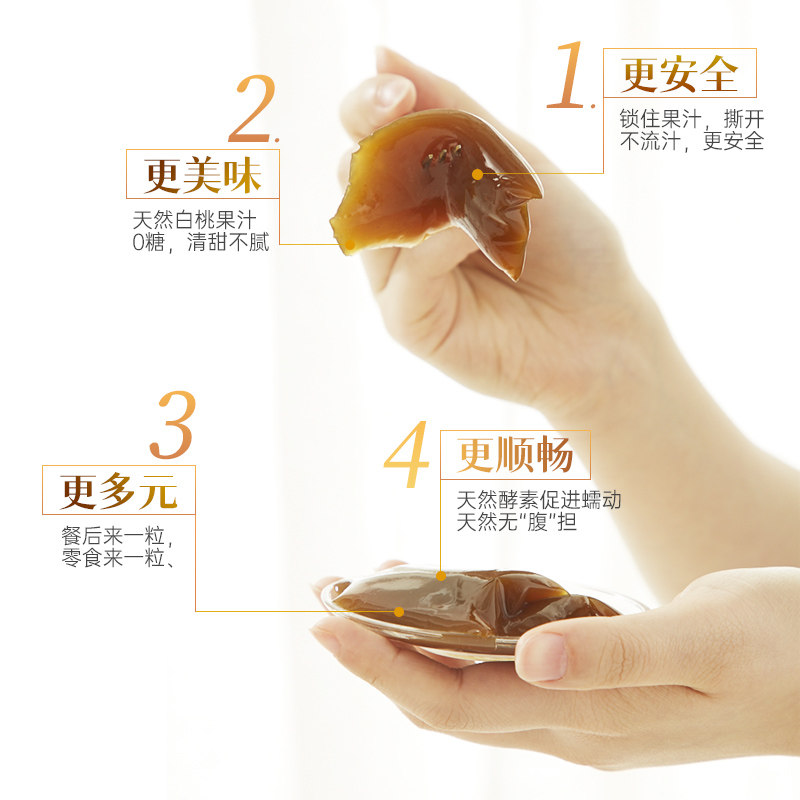 1. 更安全

锁住果汁，撕开不流汁，更安全

2. 更美味

天然白桃果汁
0糖，清甜不腻

3 更多元

餐后来一粒，
零食来一粒、

4 更顺畅

天然酵素促进蠕动
天然无"腹"担