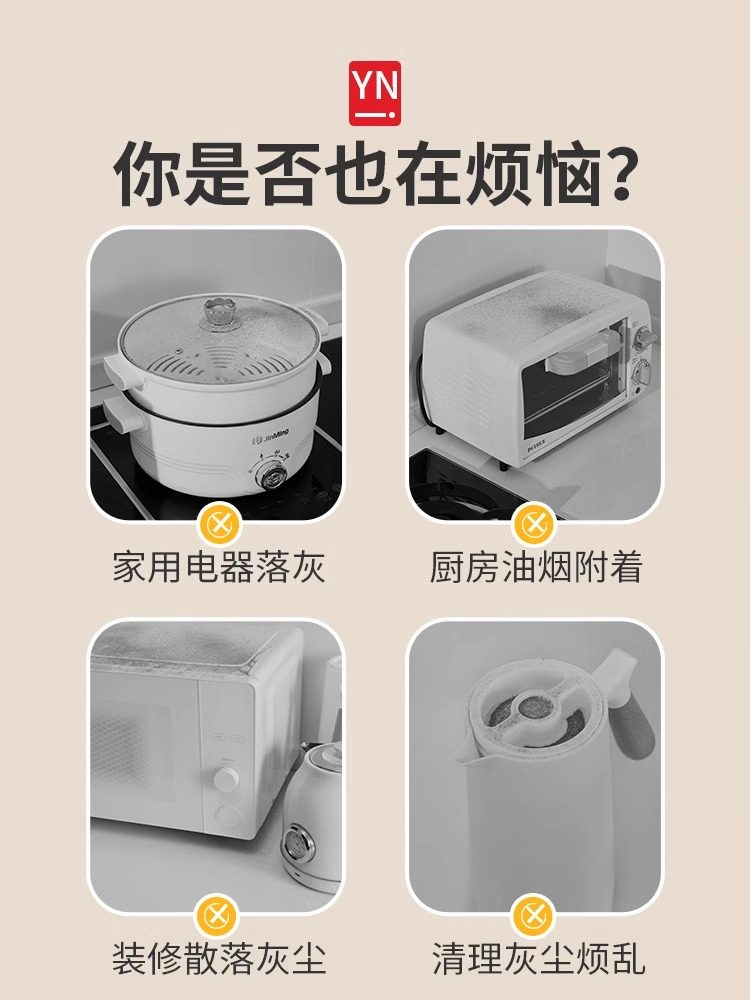 YN

你是否也在烦恼?

JinMing

家用电器落灰

厨房油烟附着

装修散落灰尘

清理灰尘烦乱