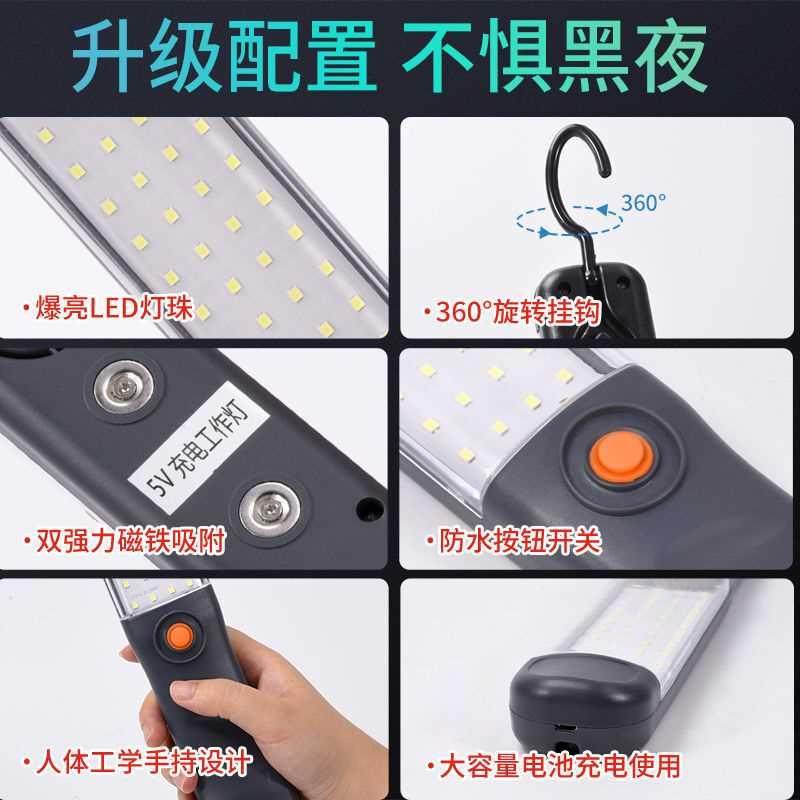 升级配置 不惧黑夜

·爆亮LED灯珠

360°

·360°旋转挂钩

5V充电工作灯

·双强力磁铁吸附

·防水按钮开关

·人体工学手持设计

·大容量电池充电使用