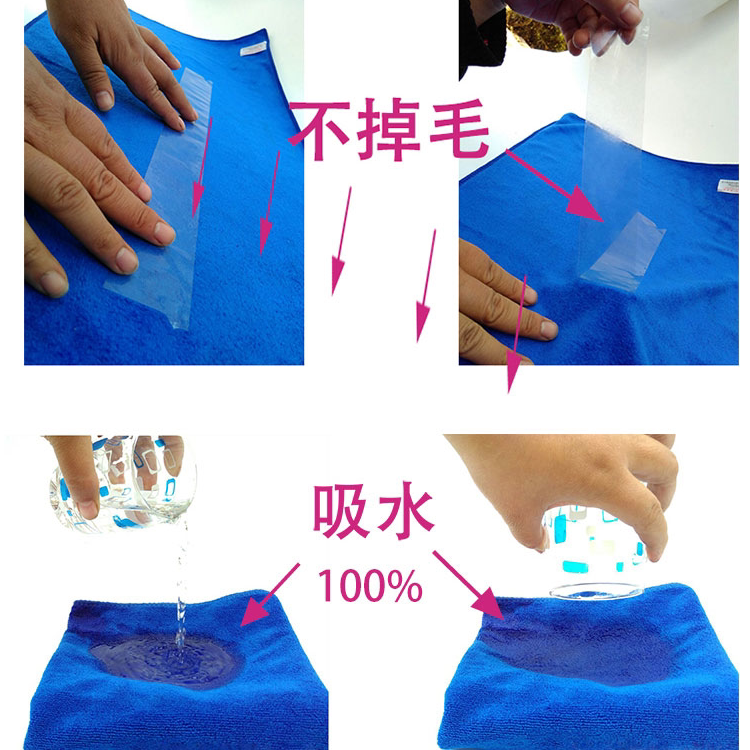 不掉毛

吸水
100%