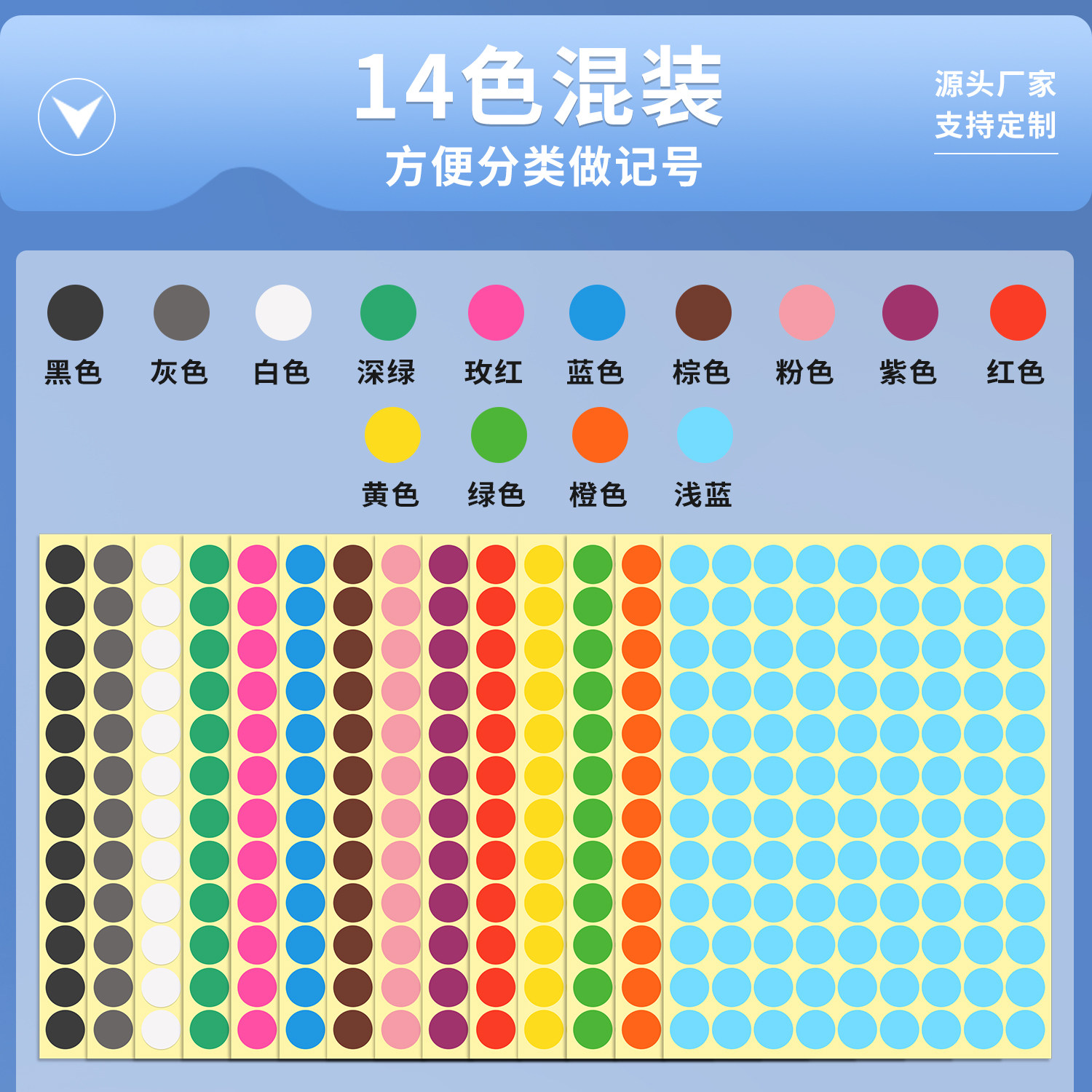 14色混装
方便分类做记号

源头厂家
支持定制

黑色 灰色 白色 深绿 玫红 蓝色 棕色 粉色 紫色 红色

黄色 绿色 橙色 浅蓝