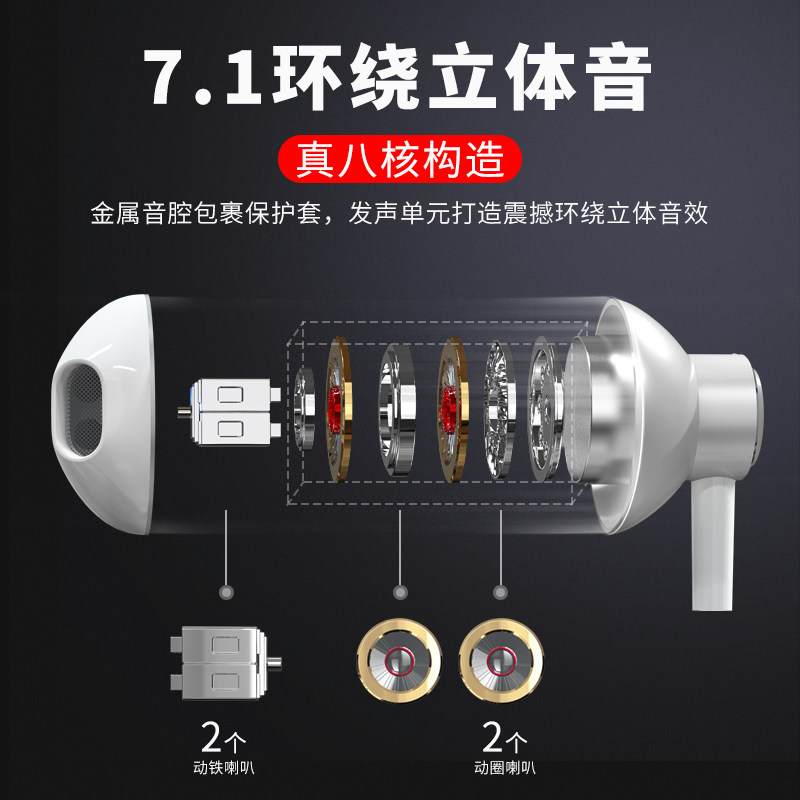 7.1环绕立体音

真八核构造

金属音腔包裹保护套，发声单元打造震撼环绕立体音效

2个
动铁喇叭

2个
动圈喇叭