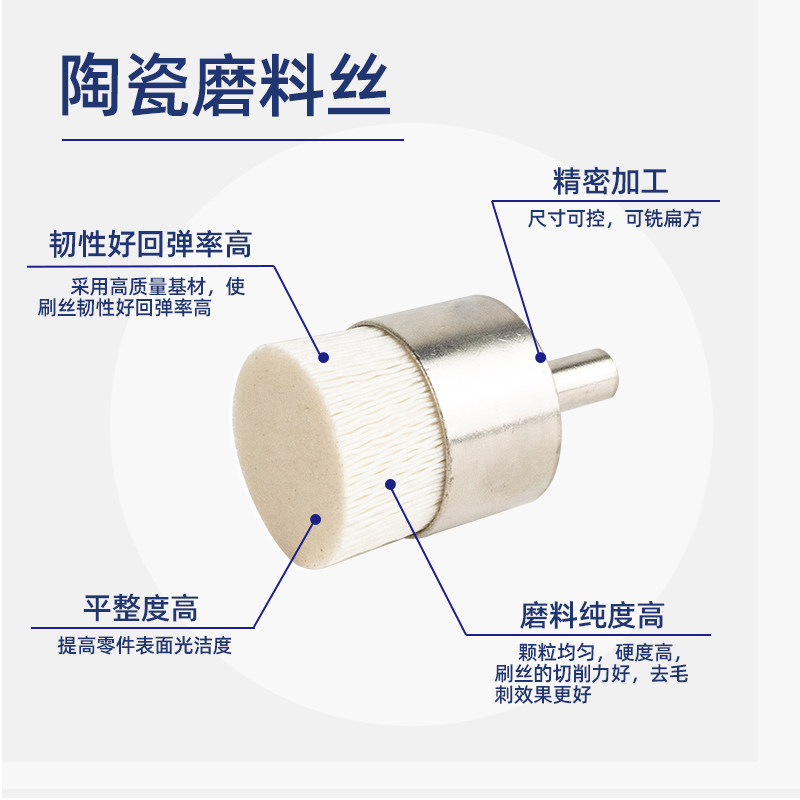 陶瓷磨料丝

精密加工
尺寸可控，可铣扁方

韧性好回弹率高
采用高质量基材，使刷丝韧性好回弹率高

平整度高
提高零件表面光洁度

磨料纯度高
颗粒均匀，硬度高，刷丝的切削力好，去毛刺效果更好